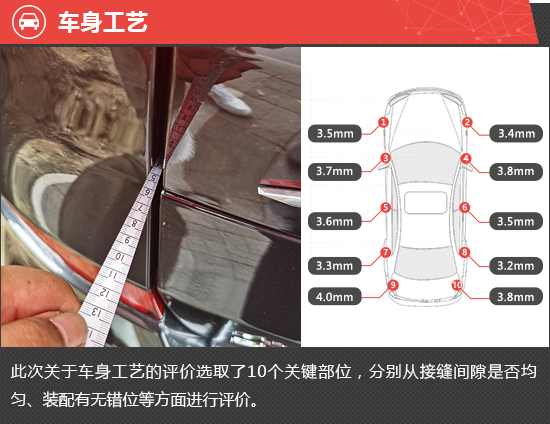 车身工艺

5
6
7
8
9
10
11
12
13

3.5mm 1
2 3.4mm
3.7mm 3
4 3.8mm
3.6mm 5
6 3.5mm
3.3mm 7
8 3.2mm
4.0mm 9
10 3.8mm

此次关于车身工艺的评价选取了10个关键部位，分别从接缝间隙是否均匀、装配有无错位等方面进行评价。