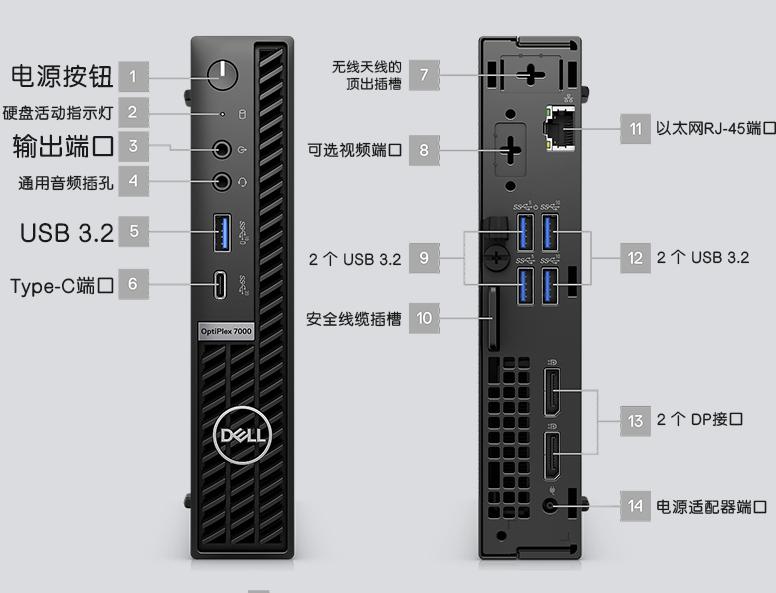 电源按钮 1
硬盘活动指示灯 2
输出端口 3
通用音频插孔 4
USB 3.2 5
Type-C端口 6

OptiPlex 7000
DELL

无线天线的顶出插槽 7
可选视频端口 8
2 个 USB 3.2 9
安全线缆插槽 10

11 以太网RJ-45端口
12 2 个 USB 3.2
13 2 个 DP接口
14 电源适配器端口