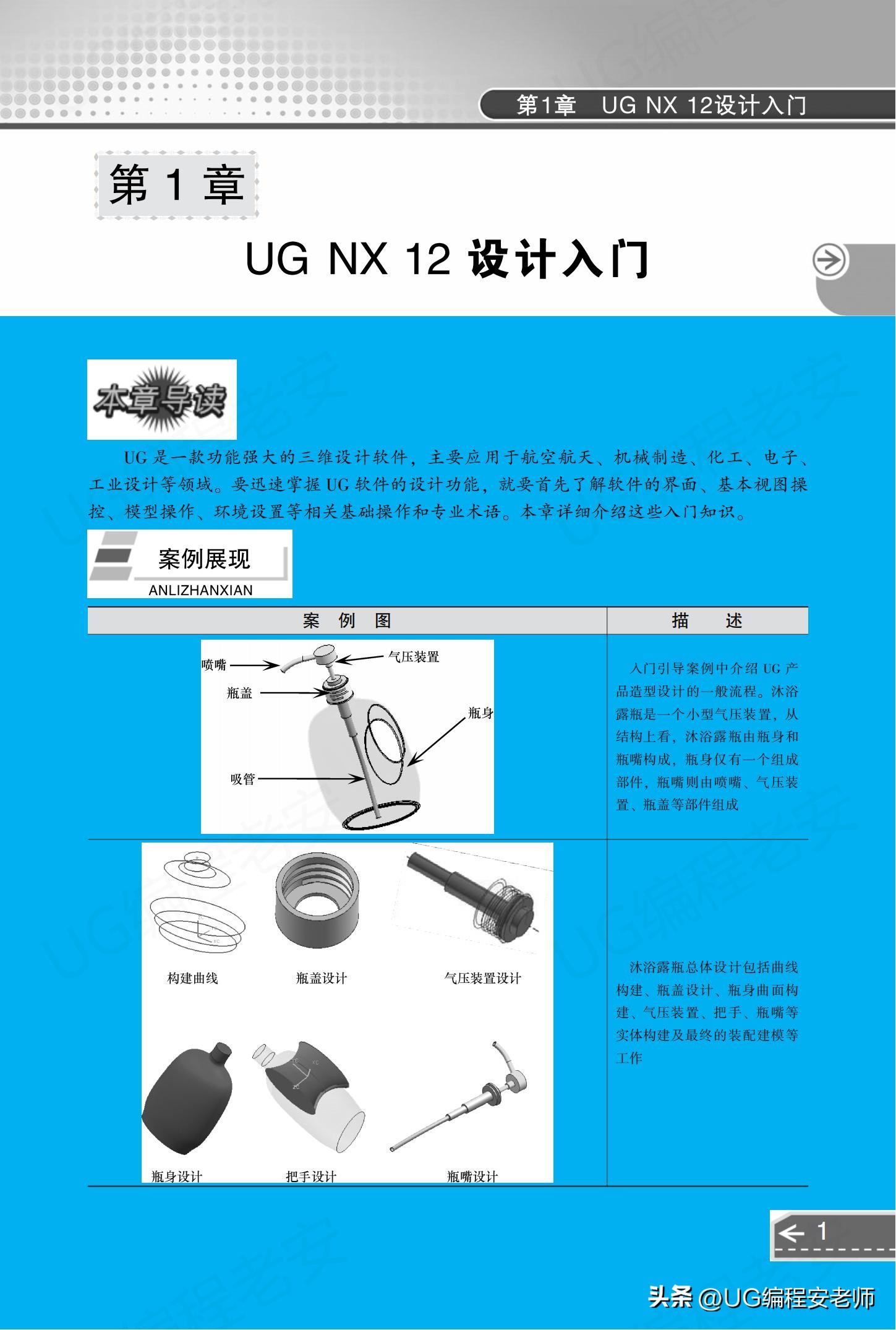 第1章 UG NX 12设计入门

第 1 章

UG NX 12 设计入门

本章导读

UG 是一款功能强大的三维设计软件，主要应用于航空航天、机械制造、化工、电子、工业设计等领域。要迅速掌握 UG 软件的设计功能，就要首先了解软件的界面、基本视图操控、模型操作、环境设置等相关基础操作和专业术语。本章详细介绍这些入门知识。

案例展现
ANLIZHANXIAN

| 案 例 图 | 描 述 |
|---|---|
| 喷嘴 气压装置 瓶盖 瓶身 吸管 | 入门引导案例中介绍 UG 产品造型设计的一般流程。沐浴露瓶是一个小型气压装置，从结构上看，沐浴露瓶由瓶身和瓶嘴构成，瓶身仅有一个组成部件，瓶嘴则由喷嘴、气压装置、瓶盖等部件组成 |
| 构建曲线 瓶盖设计 气压装置设计 瓶身设计 把手设计 瓶嘴设计 | 沐浴露瓶总体设计包括曲线构建、瓶盖设计、瓶身曲面构建、气压装置、把手、瓶嘴等实体构建及最终的装配建模等工作 |

1

头条 @UG编程安老师