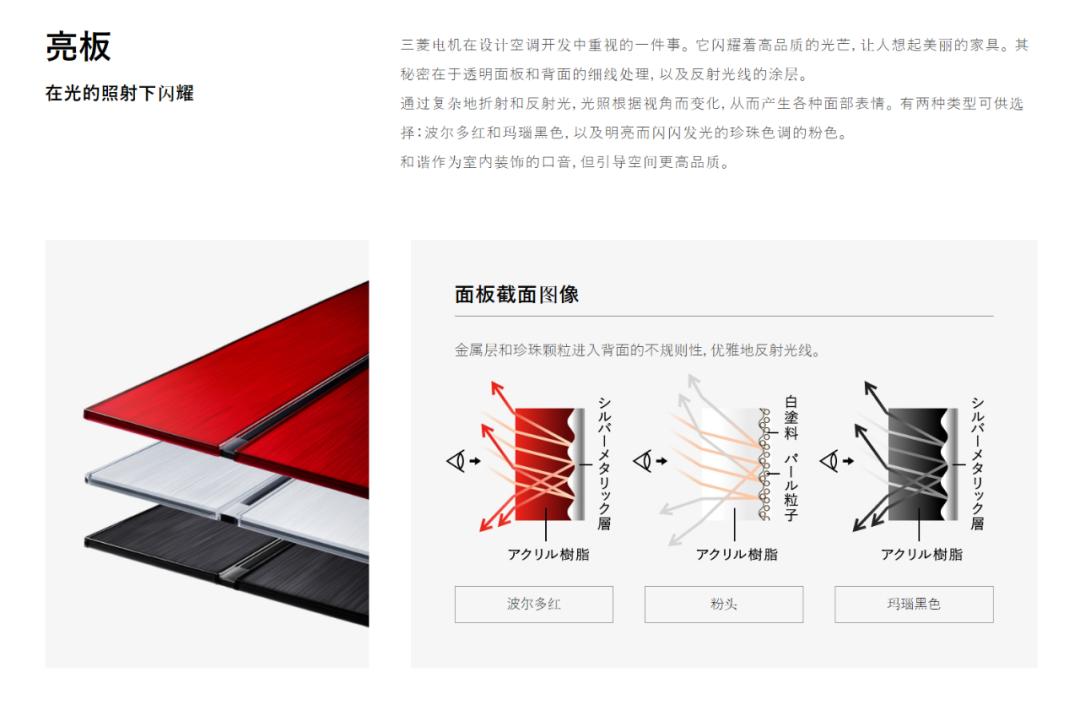 亮板

在光的照射下闪耀

三菱电机在设计空调开发中重视的一件事。它闪耀着高品质的光芒，让人想起美丽的家具。其秘密在于透明面板和背面的细线处理，以及反射光线的涂层。

通过复杂地折射和反射光，光照根据视角而变化，从而产生各种面部表情。有两种类型可供选择：波尔多红和玛瑙黑色，以及明亮而闪闪发光的珍珠色调的粉色。

和谐作为室内装饰的口音，但引导空间更高品质。

面板截面图像

金属层和珍珠颗粒进入背面的不规则性，优雅地反射光线。

シルバーメタリック層

アクリル樹脂

白塗料

パール粒子

アクリル樹脂

シルバーメタリック層

アクリル樹脂

波尔多红

粉头

玛瑙黑色