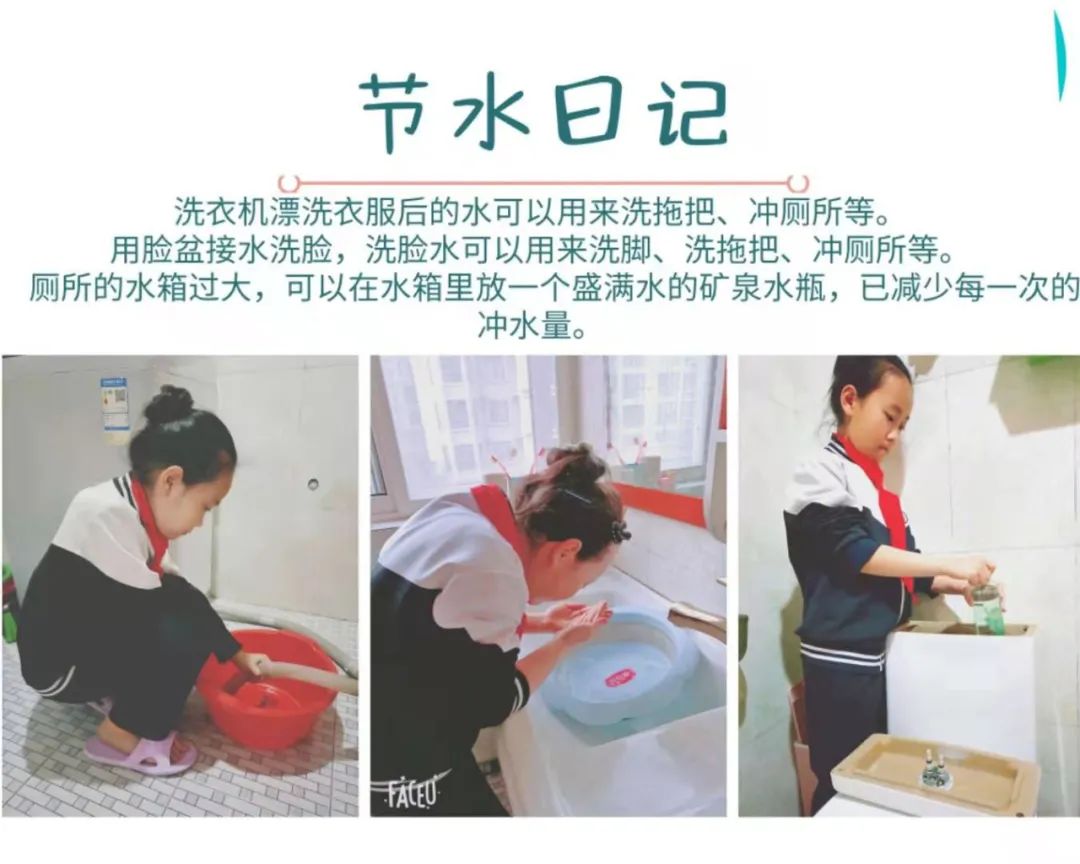 节水日记

洗衣机漂洗衣服后的水可以用来洗拖把、冲厕所等。
用脸盆接水洗脸，洗脸水可以用来洗脚、洗拖把、冲厕所等。
厕所的水箱过大，可以在水箱里放一个盛满水的矿泉水瓶，已减少每一次的冲水量。

FACEU