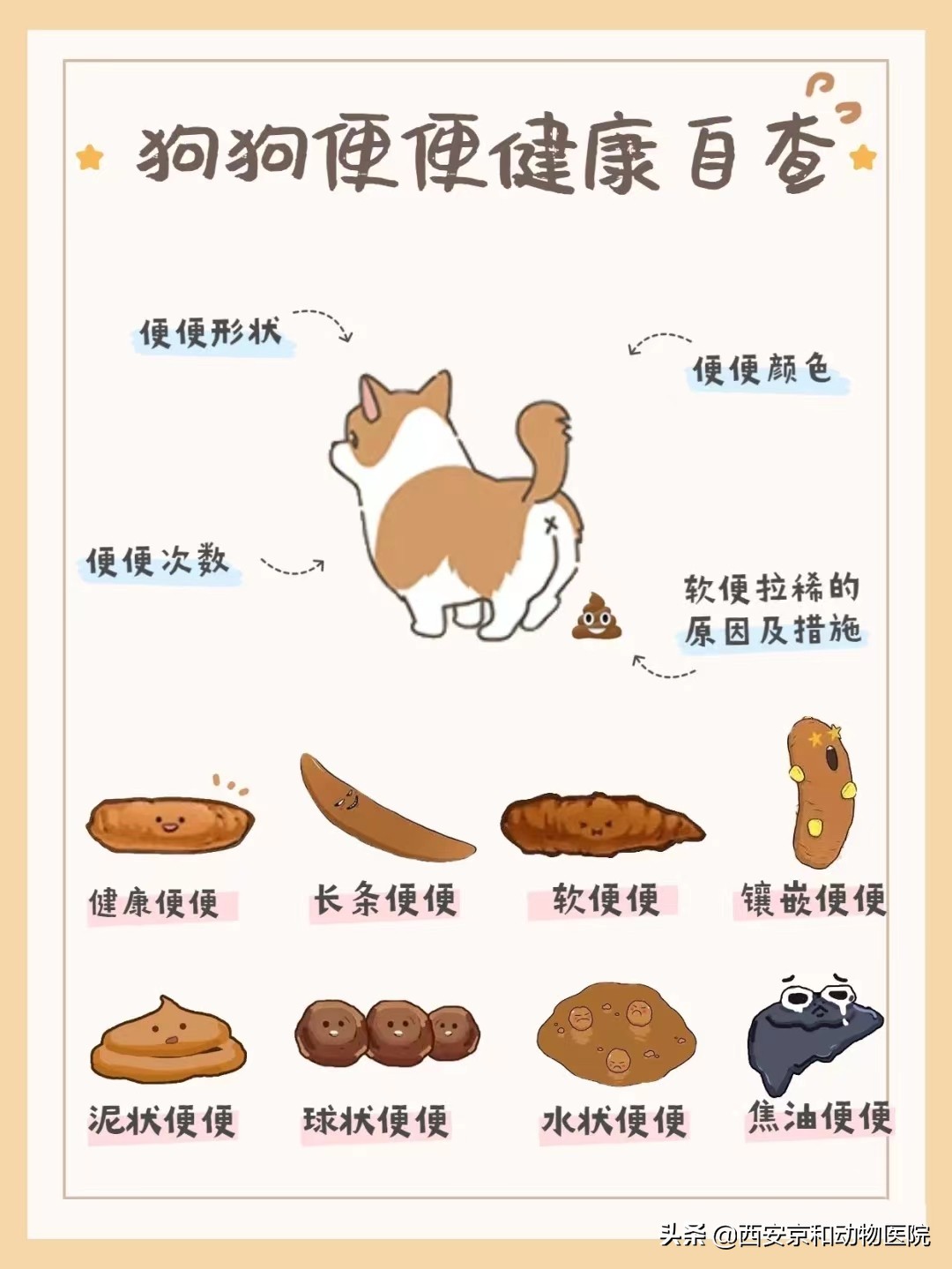 狗狗便便健康自查

便便形状

便便颜色

便便次数

软便拉稀的原因及措施

健康便便

长条便便

软便便

镶嵌便便

泥状便便

球状便便

水状便便

焦油便便

头条 @西安京和动物医院