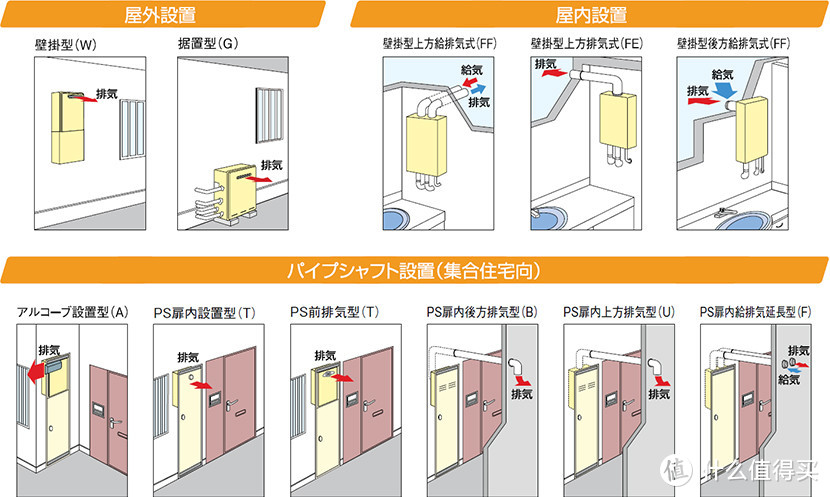 屋外設置

壁掛型(W)

排気

据置型(G)

排気

屋内設置

壁掛型上方給排気式(FF)

給気

排気

壁掛型上方排気式(FE)

排気

壁掛型後方給排気式(FF)

給気

排気

パイプシャフト設置(集合住宅向)

アルコーブ設置型(A)

排気

PS扉内設置型(T)

排気

PS前排気型(T)

排気

PS扉内後方排気型(B)

排気

PS扉内上方排気型(U)

排気

PS扉内給排気延長型(F)

排気

給気

值 什么值得买