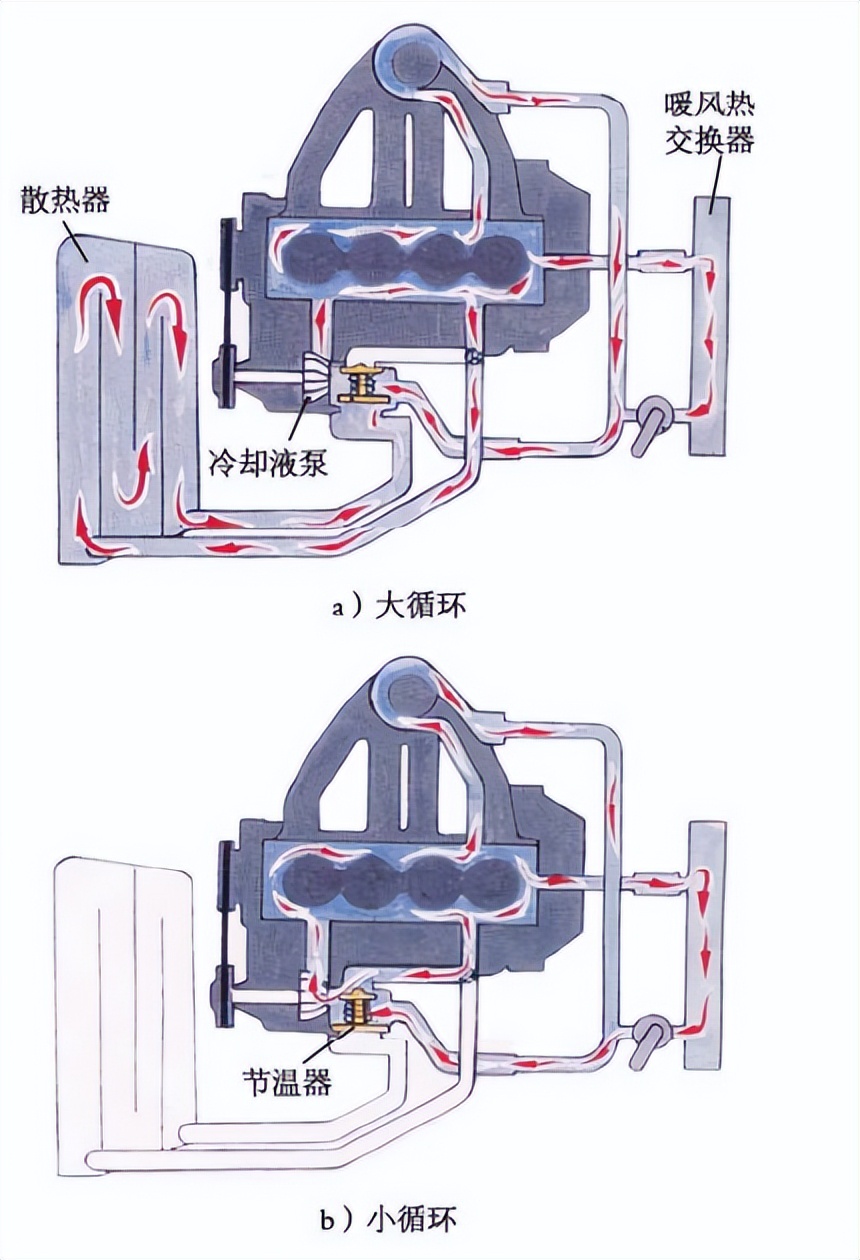 暖风热交换器

散热器

冷却液泵

a）大循环

节温器

b）小循环