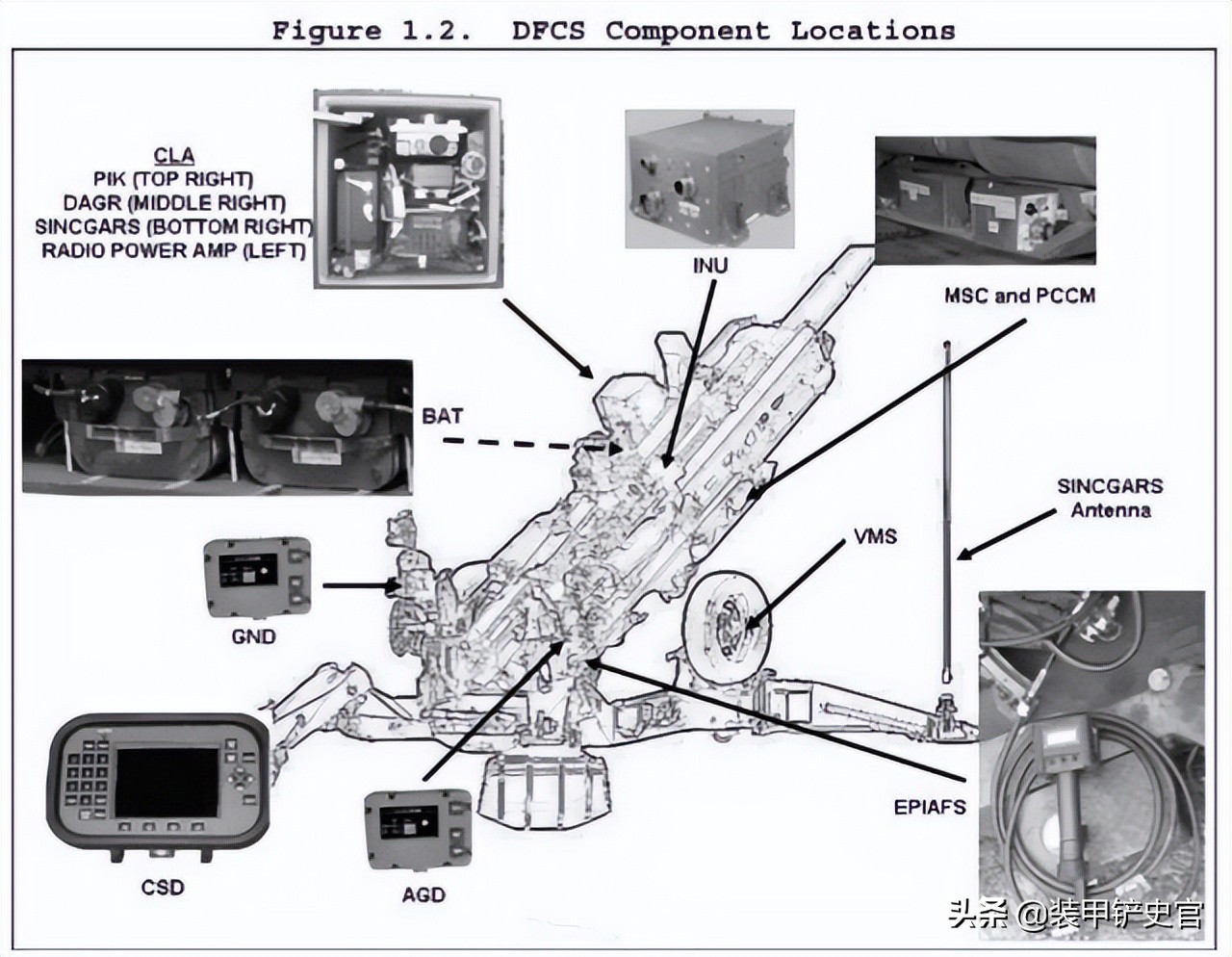 Figure 1.2. DFCS Component Locations

CLA
PIK (TOP RIGHT)
DAGR (MIDDLE RIGHT)
SINCGARS (BOTTOM RIGHT)
RADIO POWER AMP (LEFT)

INU

MSC and PCCM

BAT

SINCGARS Antenna

VMS

GND

EPIAFS

CSD

AGD

头条 @装甲铲史官