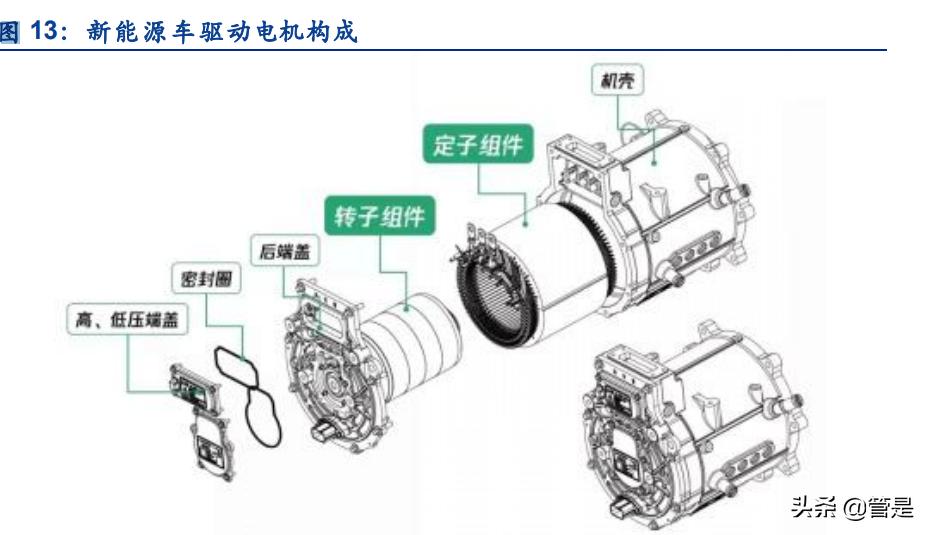 图 13：新能源车驱动电机构成

机壳

定子组件

转子组件

后端盖

密封圈

高、低压端盖

头条 @管是