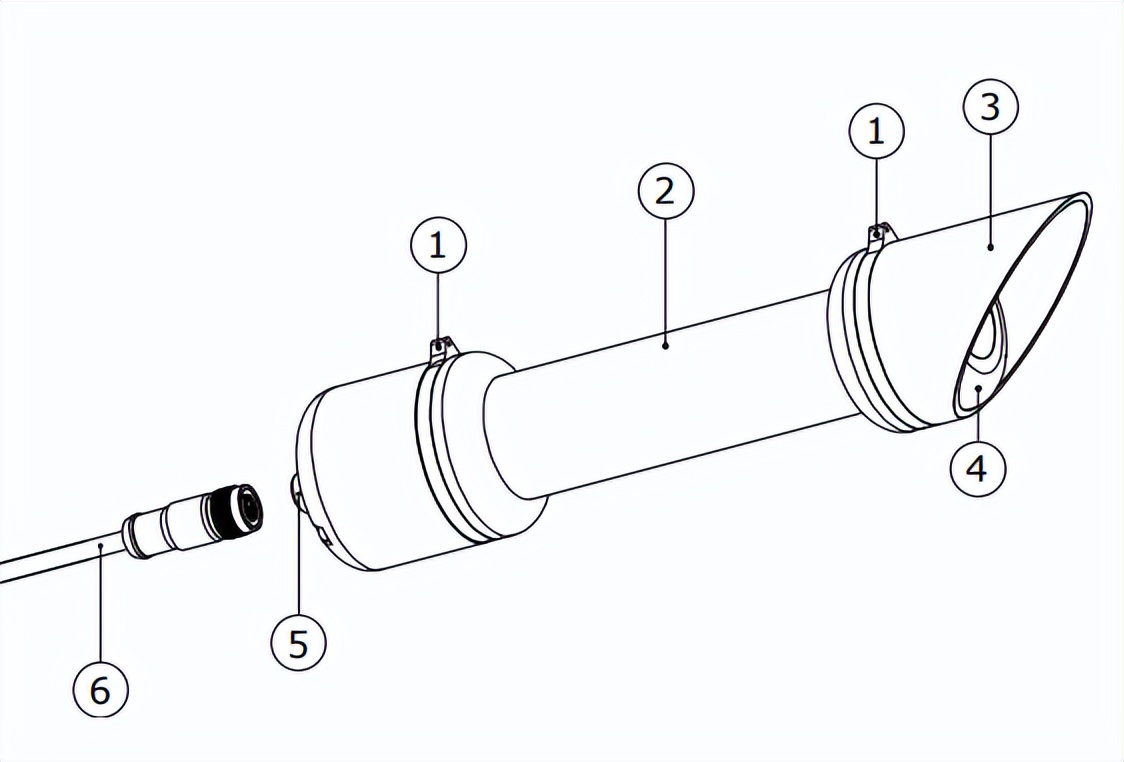 1
2
1
3
4
5
6