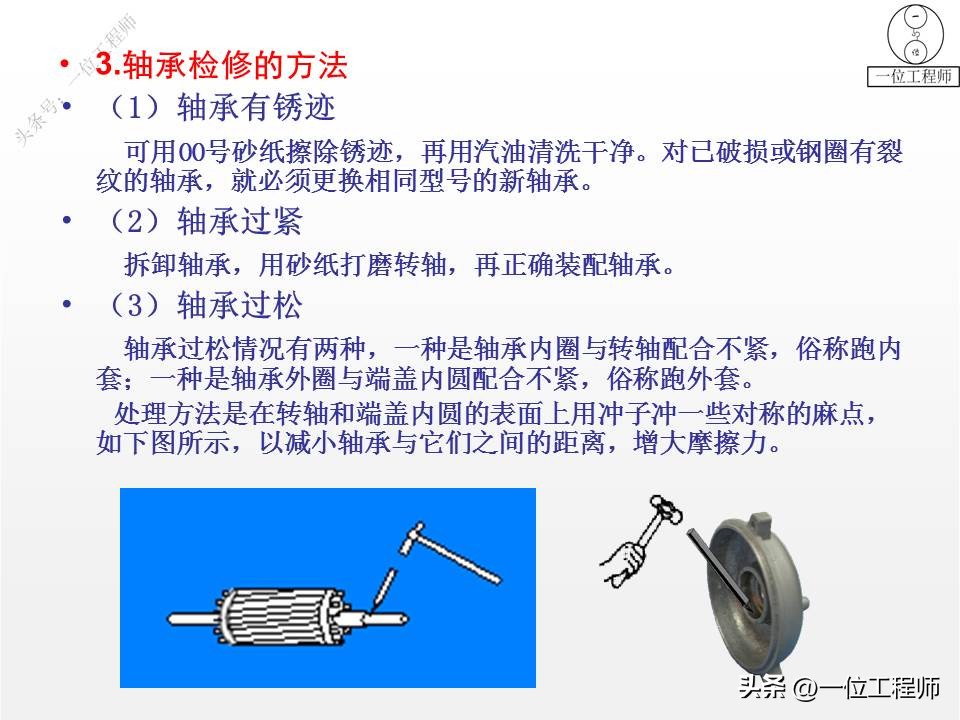 头条号:一位工程师

一位工程师

• 3.轴承检修的方法

• （1）轴承有锈迹

可用00号砂纸擦除锈迹，再用汽油清洗干净。对已破损或钢圈有裂纹的轴承，就必须更换相同型号的新轴承。

• （2）轴承过紧

拆卸轴承，用砂纸打磨转轴，再正确装配轴承。

• （3）轴承过松

轴承过松情况有两种，一种是轴承内圈与转轴配合不紧，俗称跑内套；一种是轴承外圈与端盖内圆配合不紧，俗称跑外套。

处理方法是在转轴和端盖内圆的表面上用冲子冲一些对称的麻点，如下图所示，以减小轴承与它们之间的距离，增大摩擦力。

头条 @一位工程师