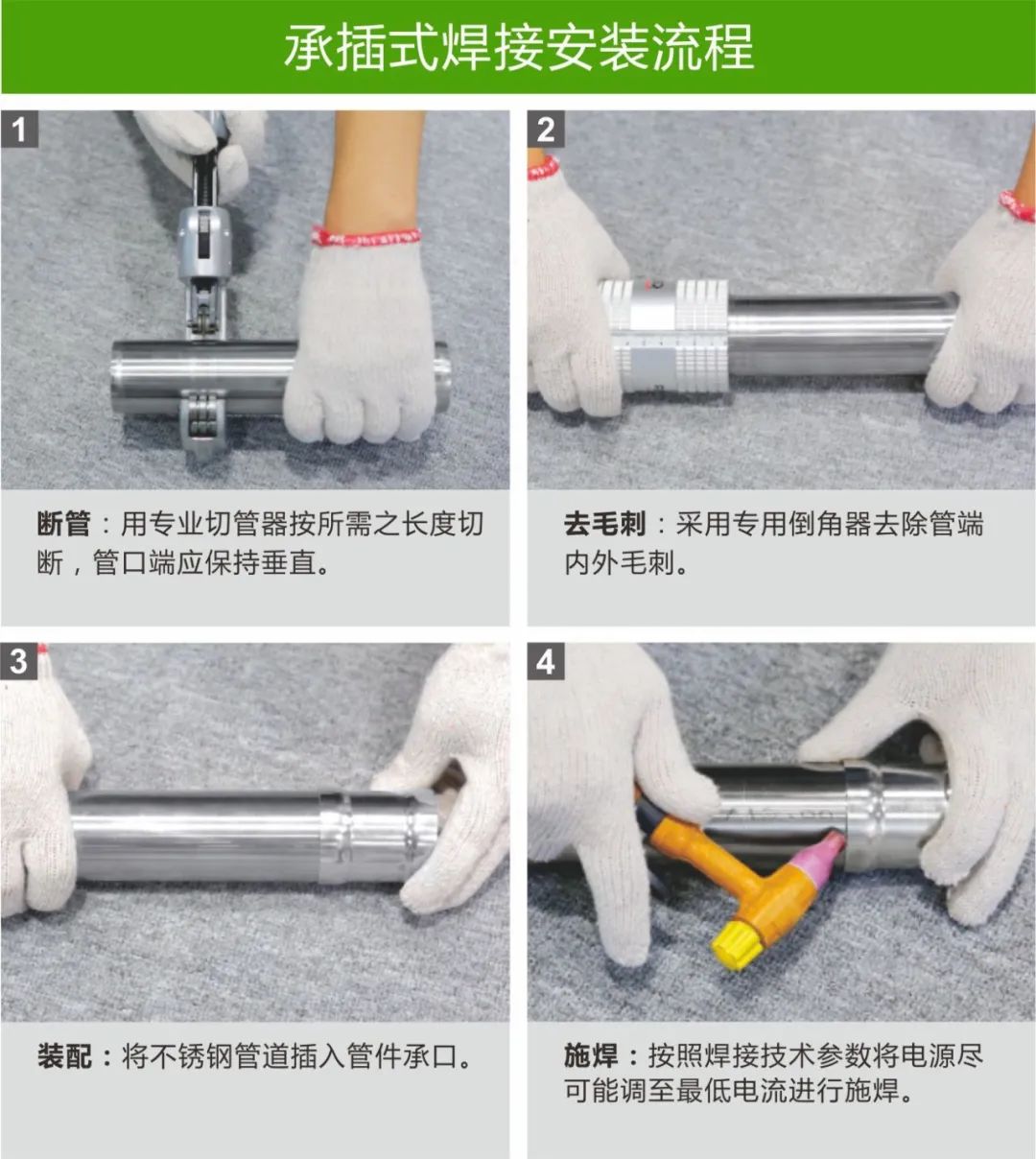 承插式焊接安装流程

1

断管：用专业切管器按所需之长度切断，管口端应保持垂直。

2

去毛刺：采用专用倒角器去除管端内外毛刺。

3

装配：将不锈钢管道插入管件承口。

4

施焊：按照焊接技术参数将电源尽可能调至最低电流进行施焊。