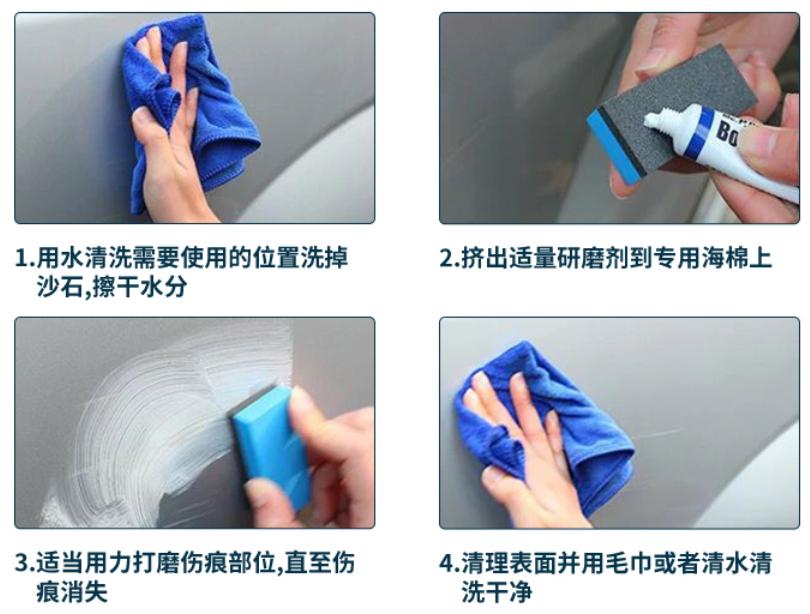 Bo

1.用水清洗需要使用的位置洗掉沙石,擦干水分

2.挤出适量研磨剂到专用海棉上

3.适当用力打磨伤痕部位,直至伤痕消失

4.清理表面并用毛巾或者清水清洗干净