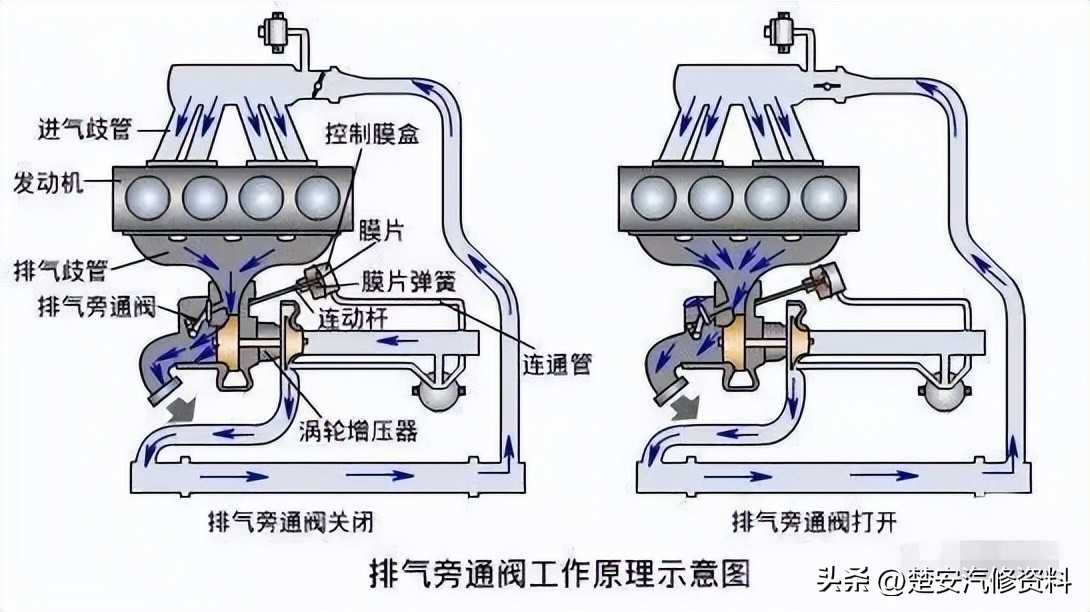 进气歧管
控制膜盒
发动机
膜片
排气歧管
膜片弹簧
排气旁通阀
连动杆
连通管
涡轮增压器
排气旁通阀关闭
排气旁通阀打开
排气旁通阀工作原理示意图
头条 @楚安汽修资料