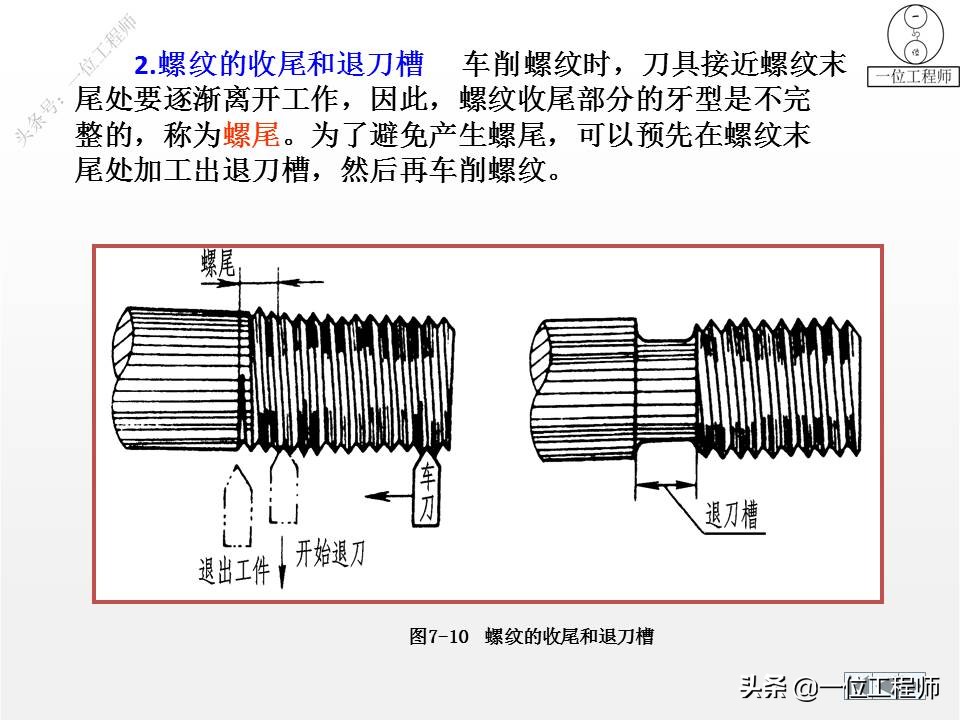 头条号：一位工程师

一位工程师

2.螺纹的收尾和退刀槽　车削螺纹时，刀具接近螺纹末尾处要逐渐离开工作，因此，螺纹收尾部分的牙型是不完整的，称为螺尾。为了避免产生螺尾，可以预先在螺纹末尾处加工出退刀槽，然后再车削螺纹。

螺尾

车刀

退出工件

开始退刀

退刀槽

图7-10　螺纹的收尾和退刀槽

头条 @一位工程师