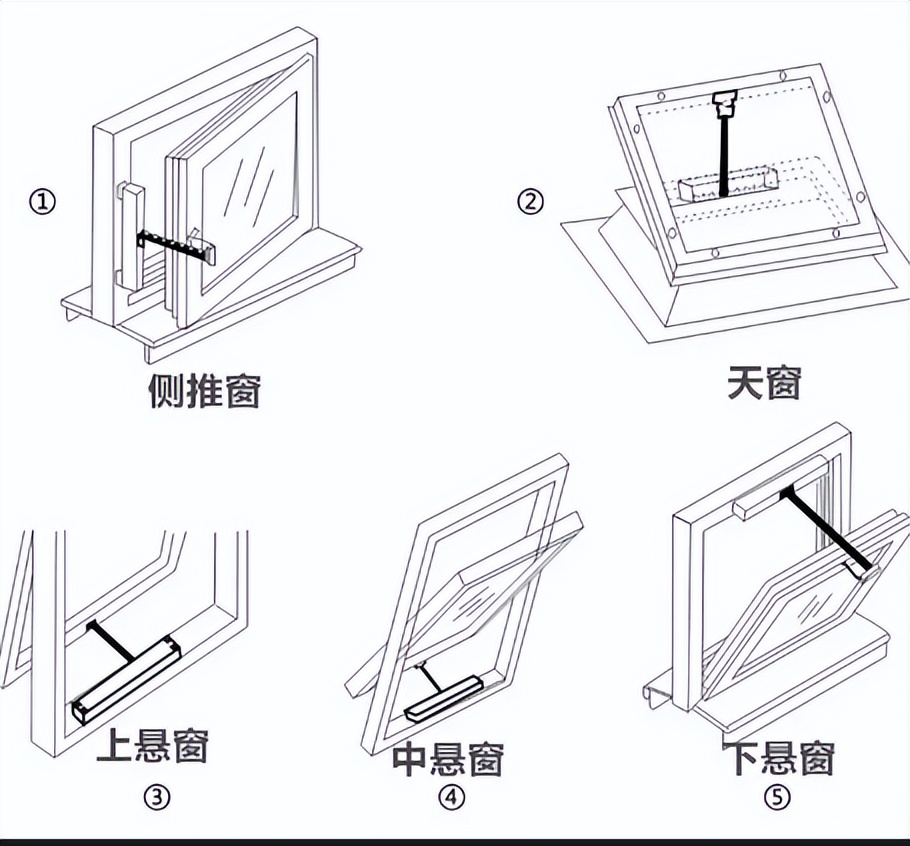 ①

侧推窗

②

天窗

上悬窗

③

中悬窗

④

下悬窗

⑤