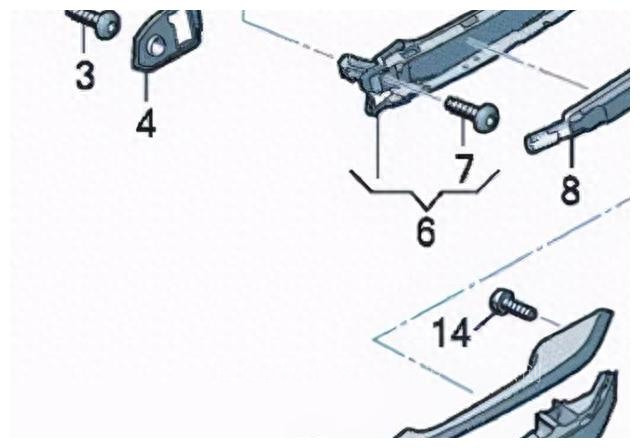 3
4
7
8
6
14