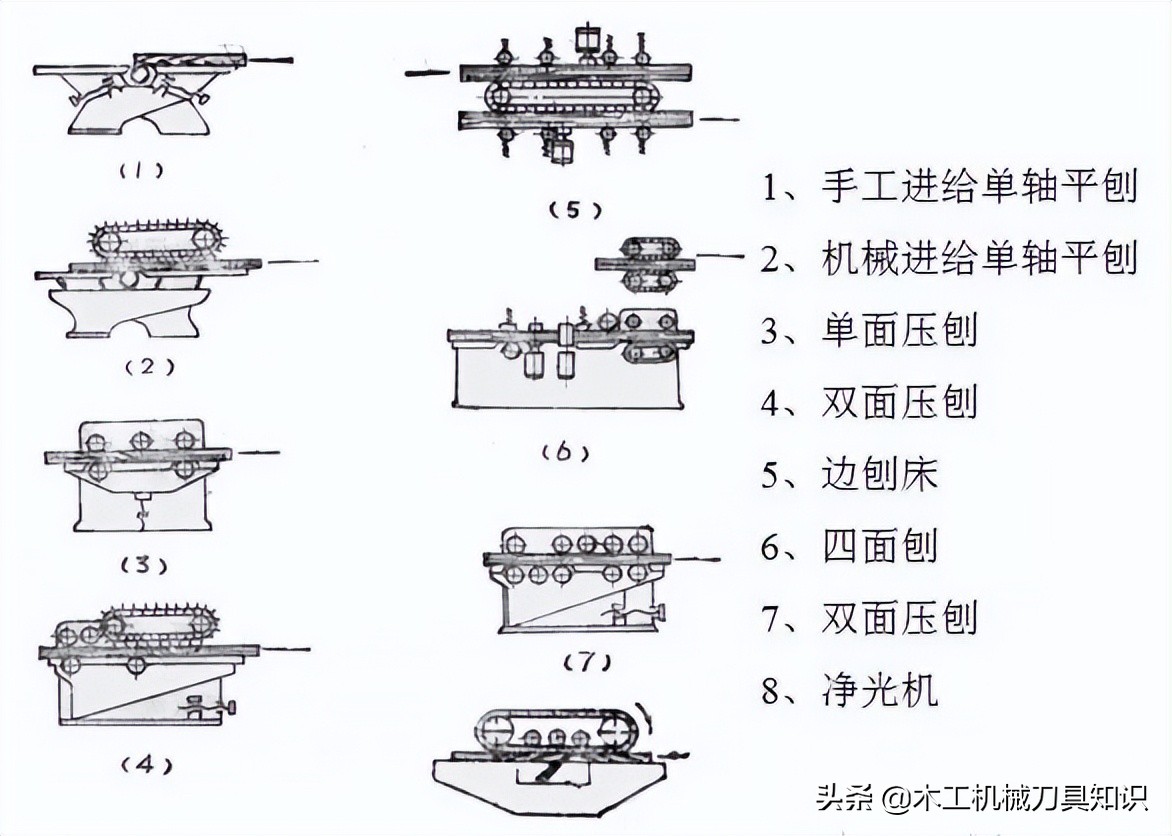 (1)

(2)

(3)

(4)

(5)

(6)

(7)

1、手工进给单轴平刨
2、机械进给单轴平刨
3、单面压刨
4、双面压刨
5、边刨床
6、四面刨
7、双面压刨
8、净光机

头条 @木工机械刀具知识