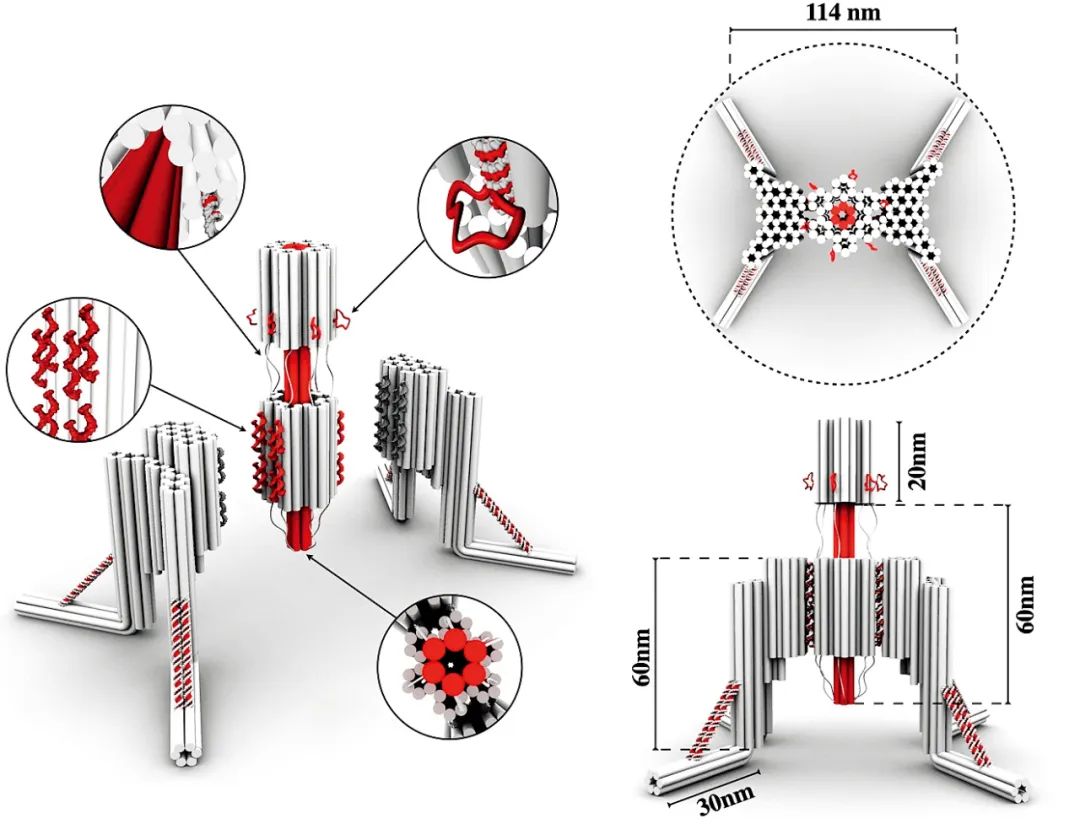 114 nm

20nm

60nm

60nm

30nm