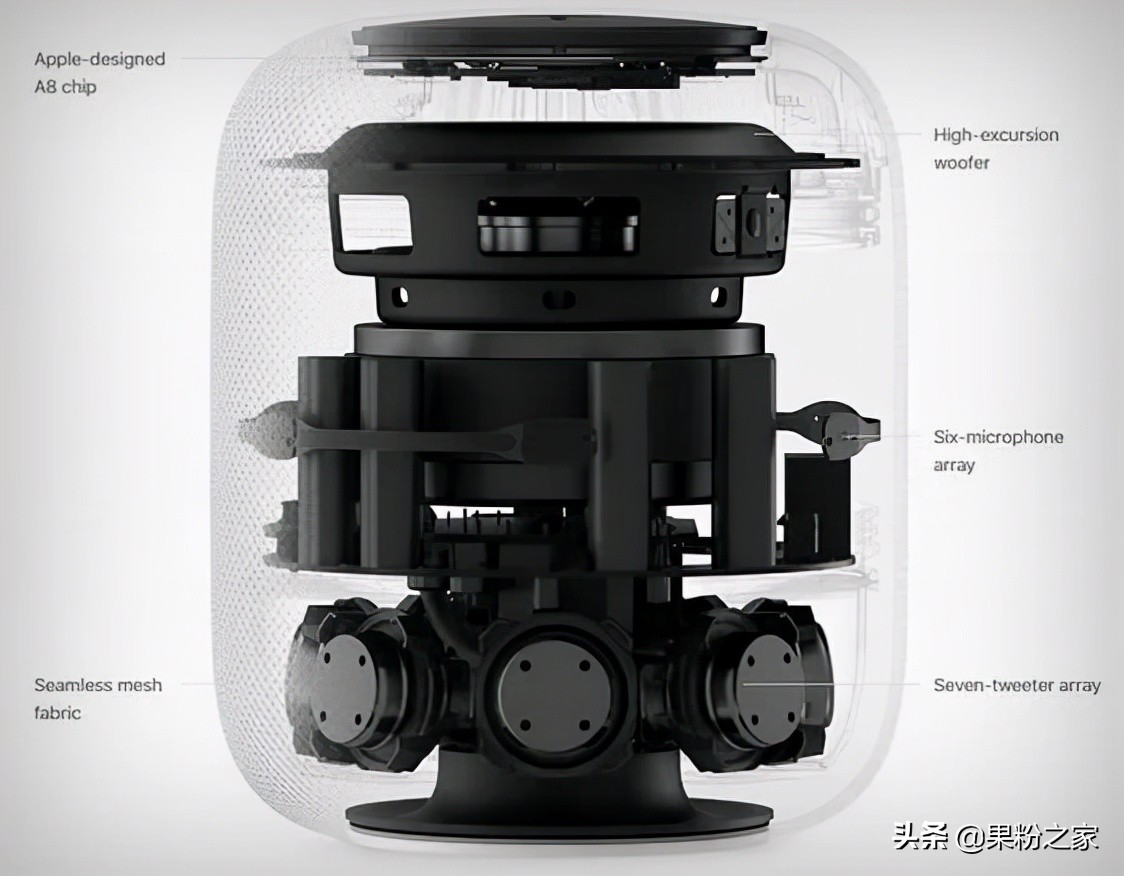 Apple-designed A8 chip

High-excursion woofer

Six-microphone array

Seamless mesh fabric

Seven-tweeter array

头条 @果粉之家