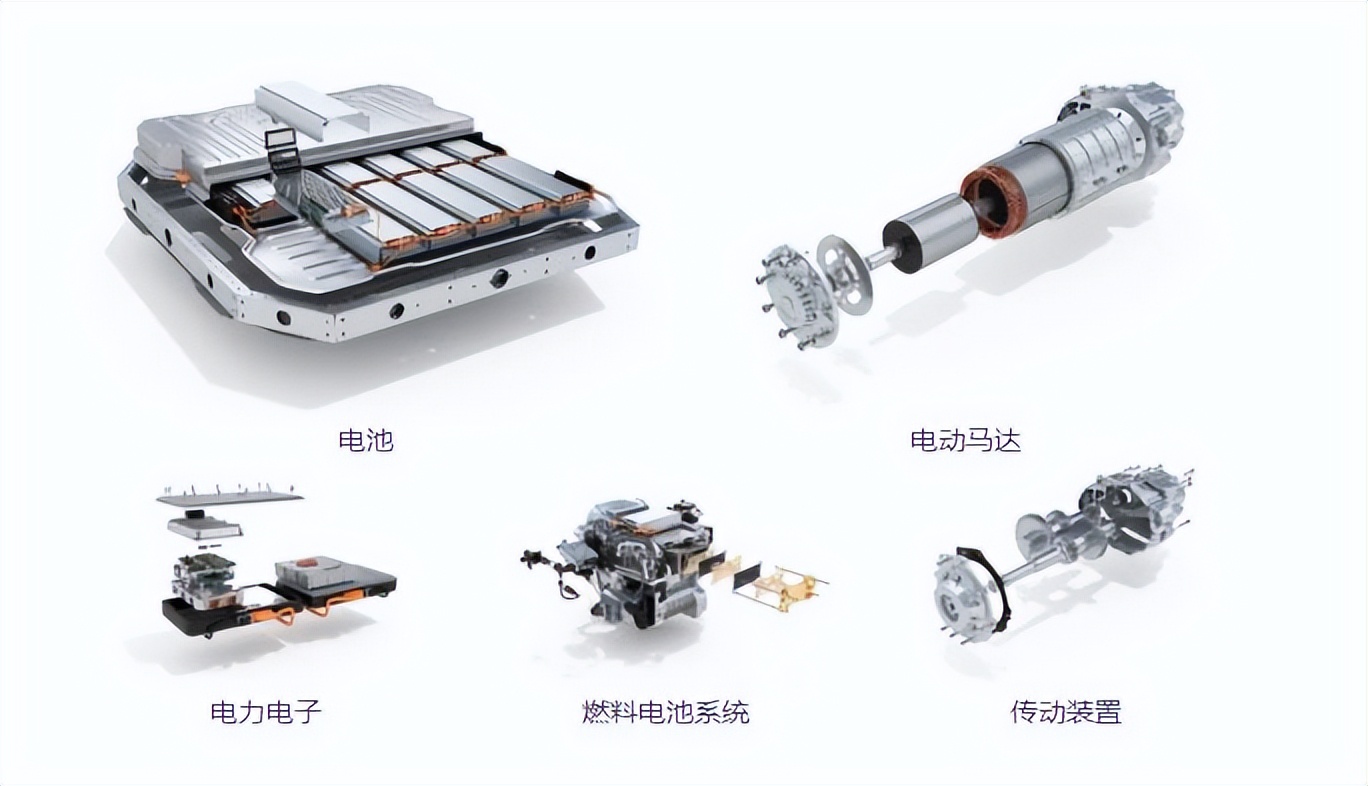 电池

电动马达

电力电子

燃料电池系统

传动装置