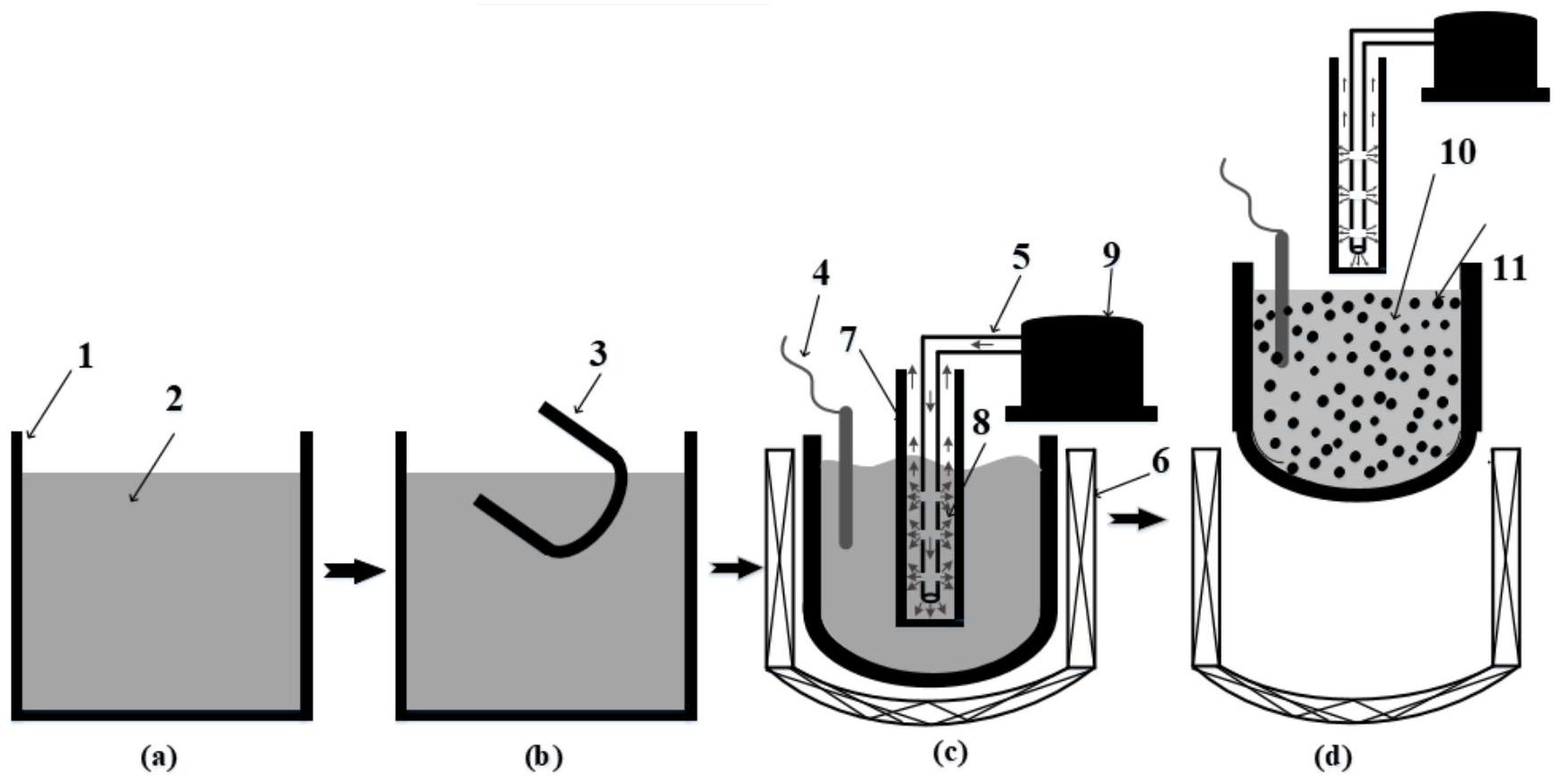 1
2
3
4
7
5
9
8
6
10
11
(a)
(b)
(c)
(d)