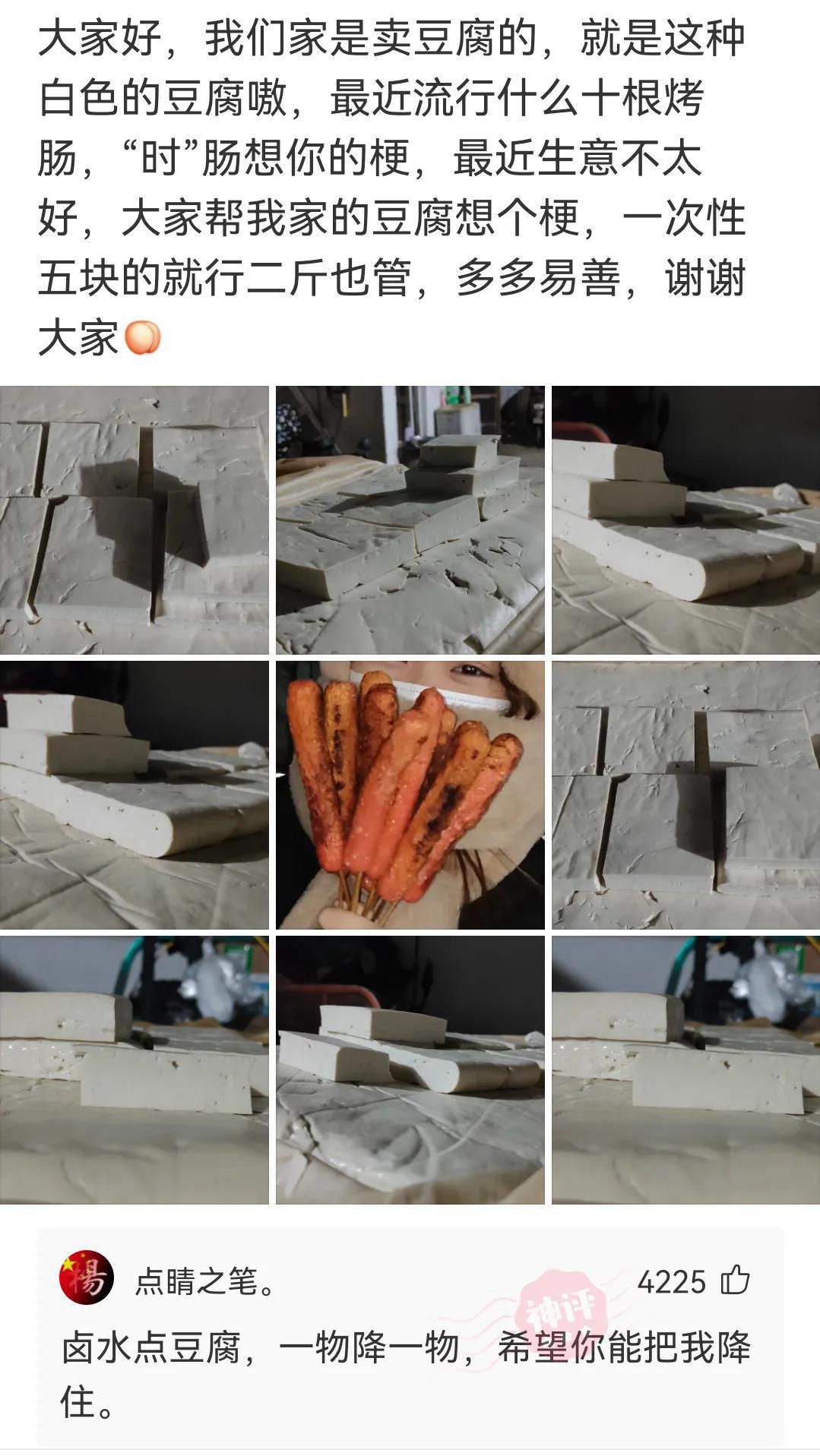 大家好，我们家是卖豆腐的，就是这种白色的豆腐嗷，最近流行什么十根烤肠，“时”肠想你的梗，最近生意不太好，大家帮我家的豆腐想个梗，一次性五块的就行二斤也管，多多易善，谢谢大家🍑

楊

点睛之笔。 4225

神评

卤水点豆腐，一物降一物，希望你能把我降住。