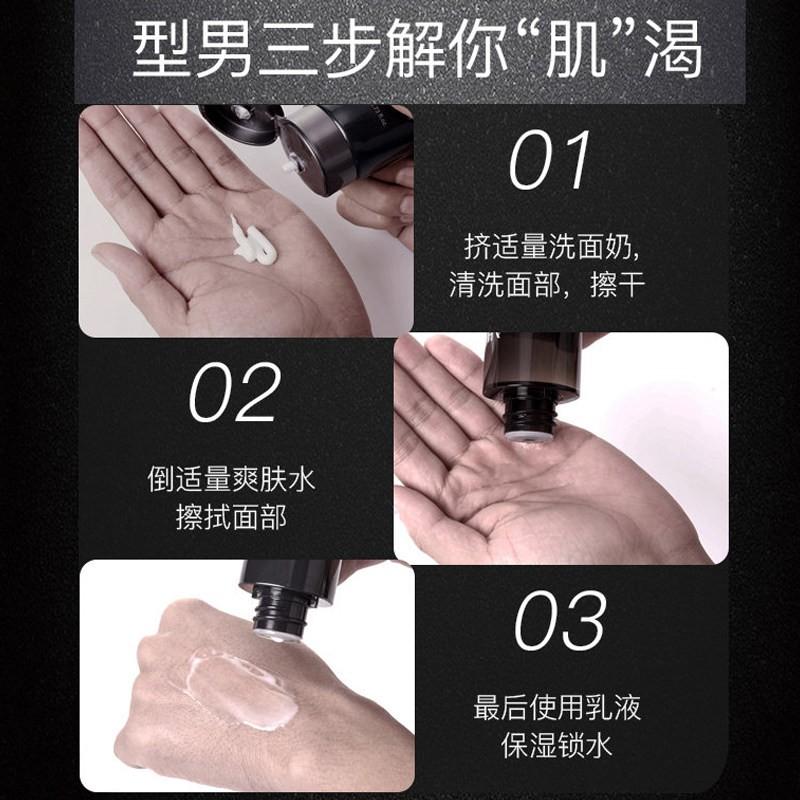 型男三步解你“肌”渴

01

挤适量洗面奶,
清洗面部，擦干

02

倒适量爽肤水
擦拭面部

03

最后使用乳液
保湿锁水