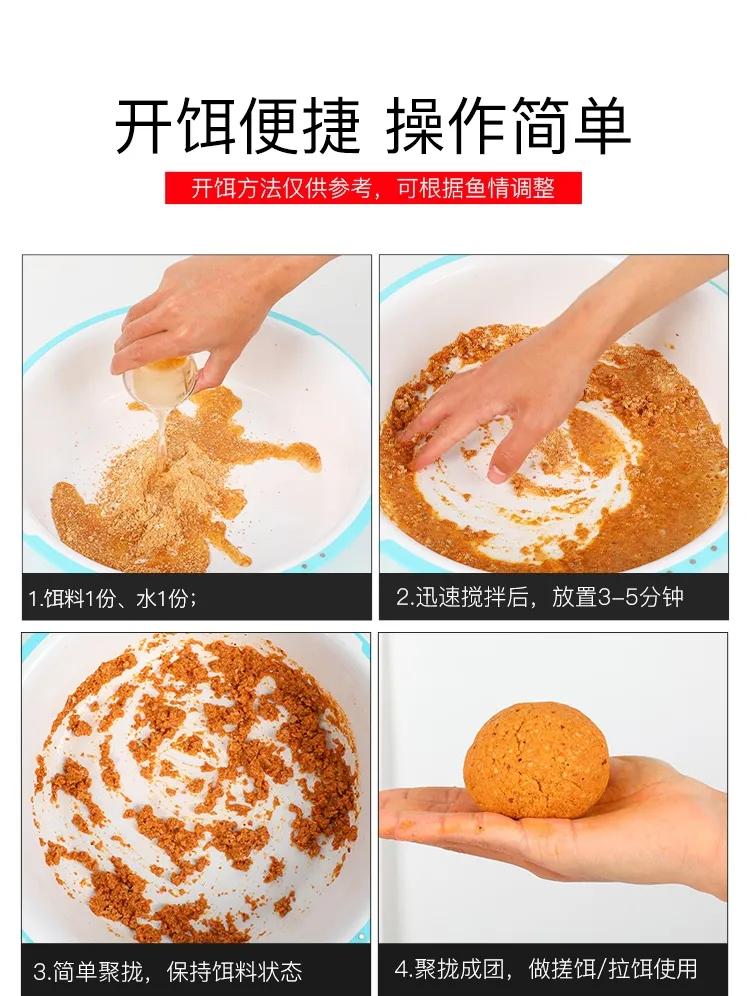 开饵便捷 操作简单

开饵方法仅供参考，可根据鱼情调整

1.饵料1份、水1份；

2.迅速搅拌后，放置3-5分钟

3.简单聚拢，保持饵料状态

4.聚拢成团，做搓饵/拉饵使用