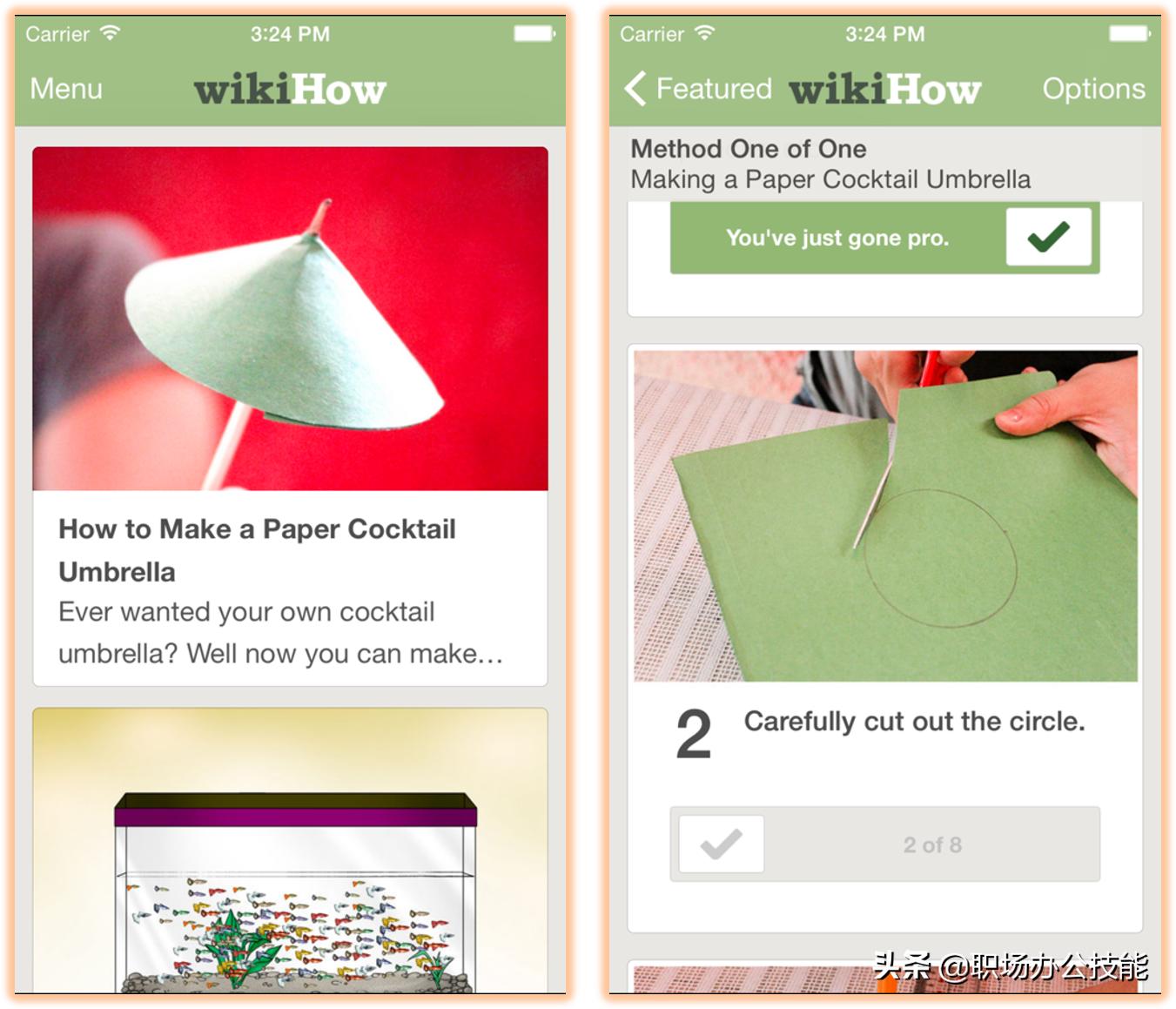 Carrier 3:24 PM

Menu wikiHow

How to Make a Paper Cocktail Umbrella

Ever wanted your own cocktail umbrella? Well now you can make…

Carrier 3:24 PM

Featured wikiHow Options

Method One of One
Making a Paper Cocktail Umbrella

You've just gone pro.

2 Carefully cut out the circle.

2 of 8

头条 @职场办公技能