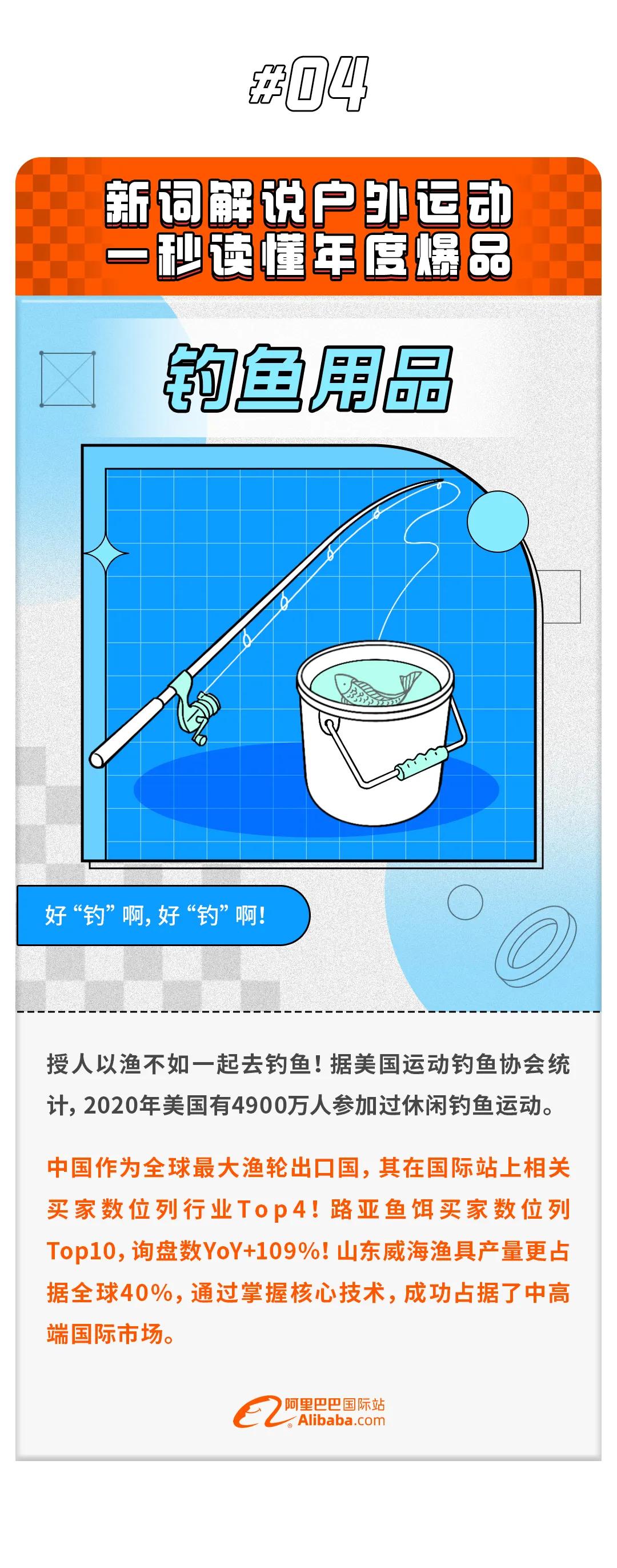 #04

新词解说户外运动
一秒读懂年度爆品

钓鱼用品

好“钓”啊，好“钓”啊！

授人以渔不如一起去钓鱼！据美国运动钓鱼协会统计，2020年美国有4900万人参加过休闲钓鱼运动。

中国作为全球最大渔轮出口国，其在国际站上相关买家数位列行业Top4！路亚鱼饵买家数位列Top10，询盘数YoY+109%！山东威海渔具产量更占据全球40%，通过掌握核心技术，成功占据了中高端国际市场。

阿里巴巴国际站
Alibaba.com