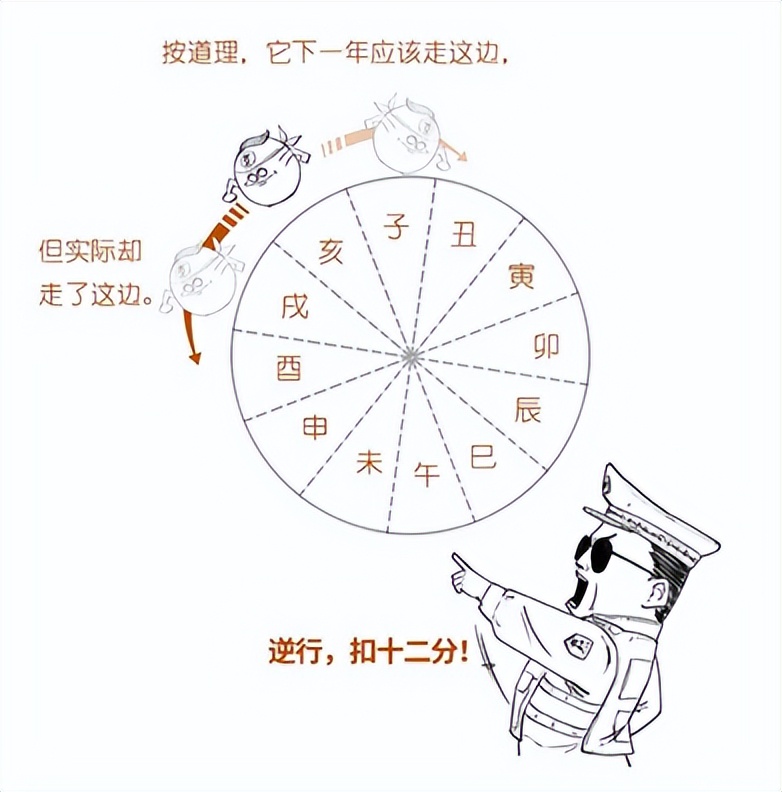 按道理，它下一年应该走这边，

但实际却走了这边。

子
丑
寅
卯
辰
巳
午
未
申
酉
戌
亥

逆行，扣十二分！