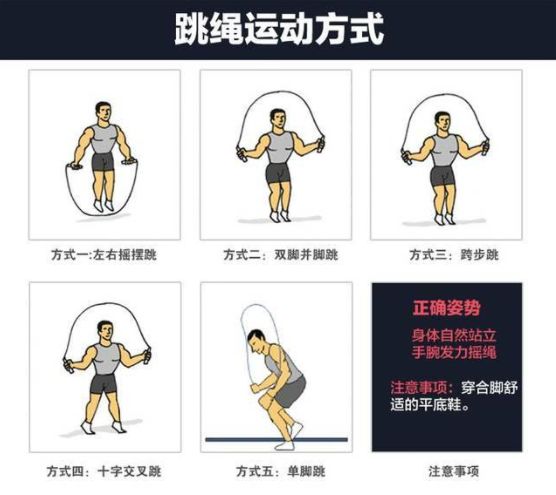 跳绳运动方式

方式一:左右摇摆跳

方式二：双脚并脚跳

方式三：跨步跳

方式四：十字交叉跳

方式五：单脚跳

正确姿势

身体自然站立
手腕发力摇绳

注意事项：穿合脚舒适的平底鞋。

注意事项