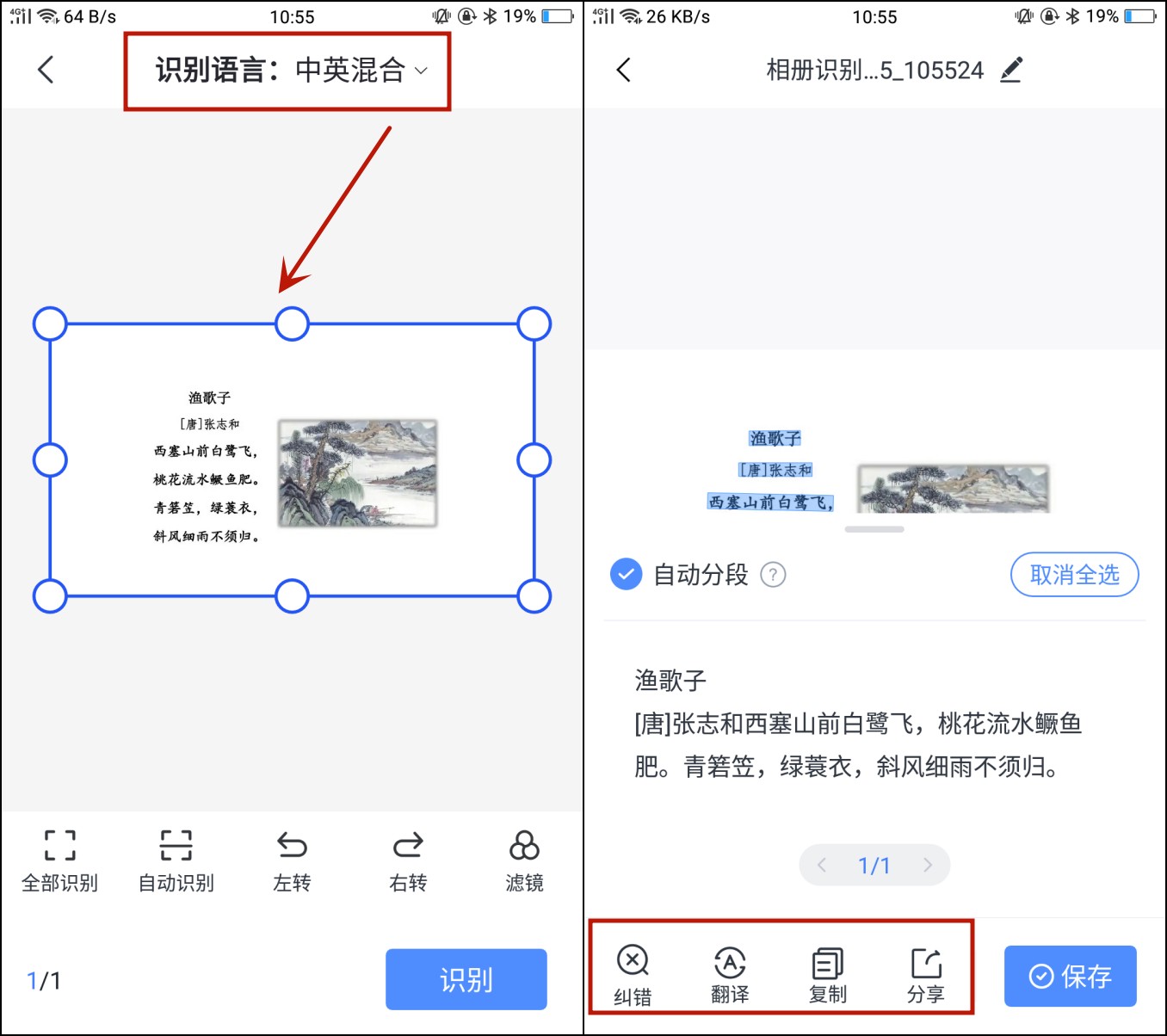 4G 64 B/s 10:55 19%

识别语言：中英混合

渔歌子
[唐]张志和
西塞山前白鹭飞，
桃花流水鳜鱼肥。
青箬笠，绿蓑衣，
斜风细雨不须归。

全部识别 自动识别 左转 右转 滤镜

1/1 识别

4G 26 KB/s 10:55 19%

相册识别...5_105524

渔歌子
[唐]张志和
西塞山前白鹭飞，

自动分段 ? 取消全选

渔歌子
[唐]张志和西塞山前白鹭飞，桃花流水鳜鱼肥。青箬笠，绿蓑衣，斜风细雨不须归。

1/1

纠错 翻译 复制 分享 保存