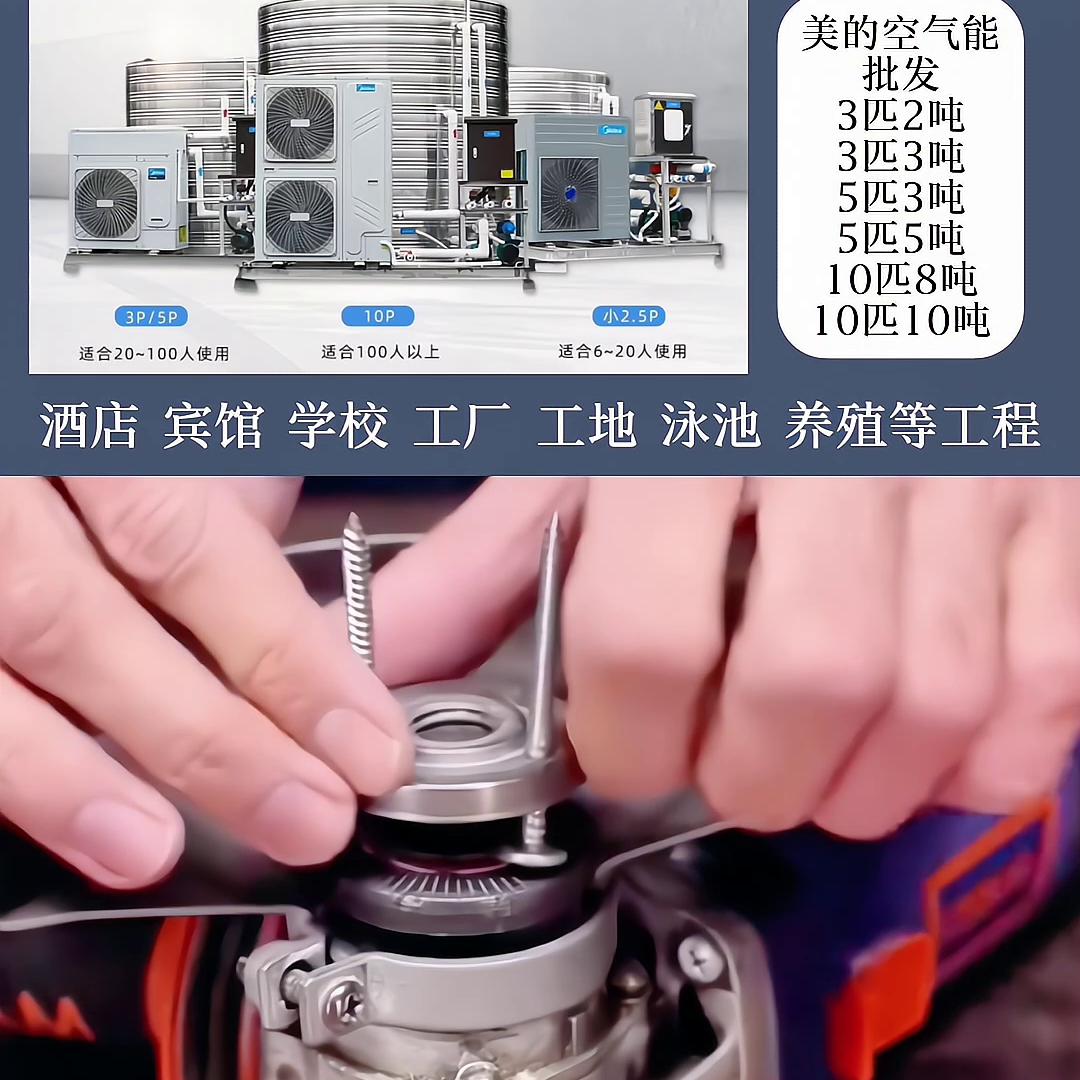 3P/5P
适合20~100人使用
10P
适合100人以上
小2.5P
适合6~20人使用

美的空气能
批发
3匹2吨
3匹3吨
5匹3吨
5匹5吨
10匹8吨
10匹10吨

酒店 宾馆 学校 工厂 工地 泳池 养殖等工程