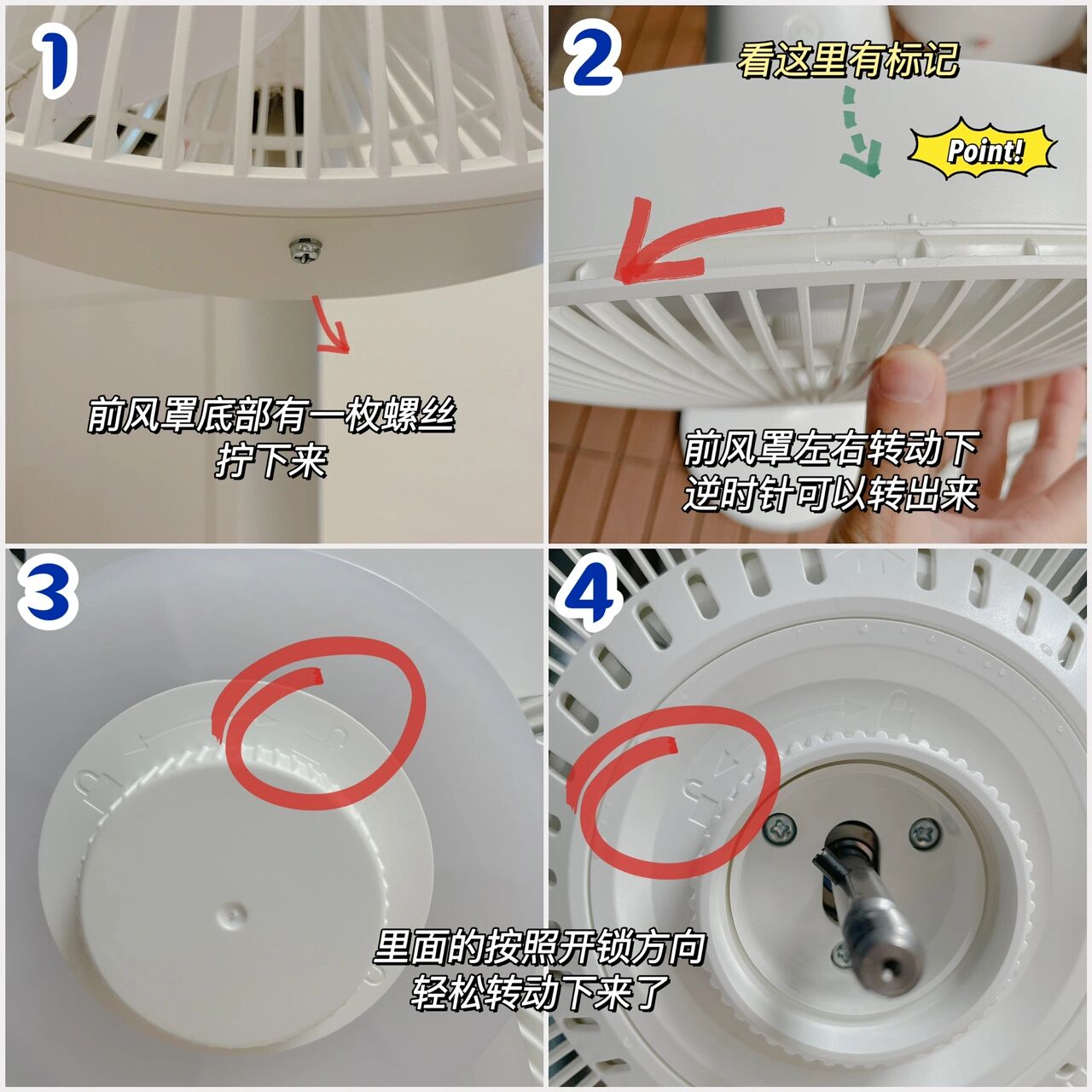 1

前风罩底部有一枚螺丝
拧下来

2

看这里有标记

Point!

前风罩左右转动下
逆时针可以转出来

3

4

里面的按照开锁方向
轻松转动下来了