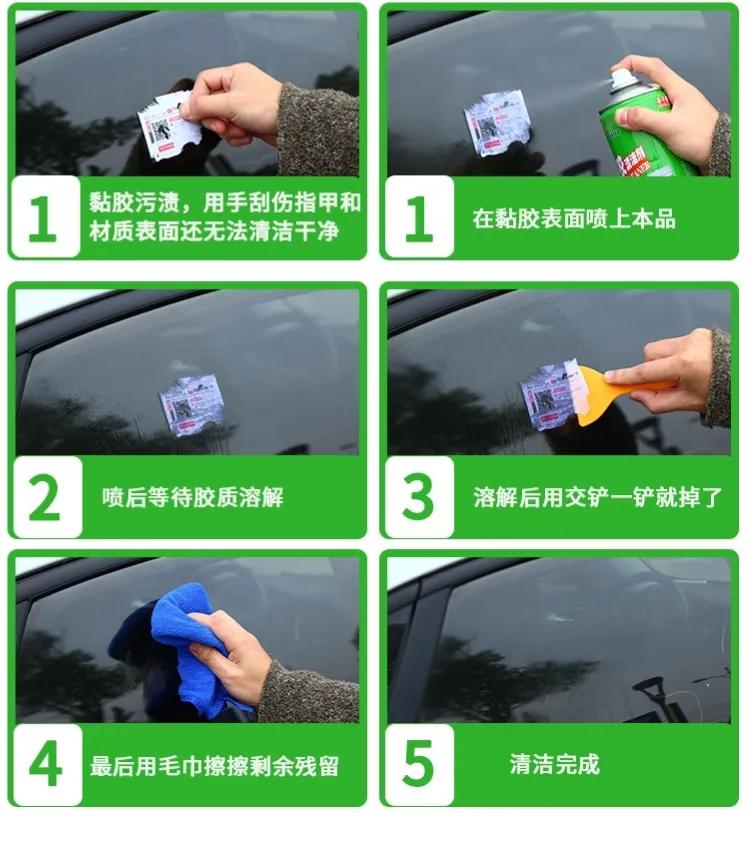 1 黏胶污渍，用手刮伤指甲和材质表面还无法清洁干净

1 在黏胶表面喷上本品

2 喷后等待胶质溶解

3 溶解后用交铲一铲就掉了

4 最后用毛巾擦擦剩余残留

5 清洁完成