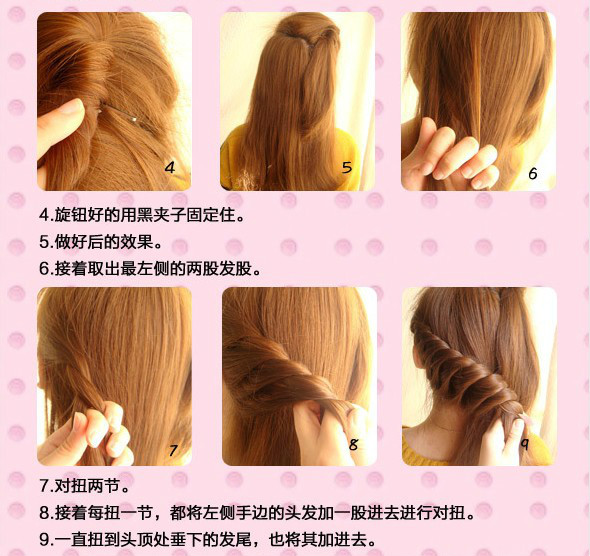 4

5

6

4.旋钮好的用黑夹子固定住。
5.做好后的效果。
6.接着取出最左侧的两股发股。

7

8

9

7.对扭两节。
8.接着每扭一节，都将左侧手边的头发加一股进去进行对扭。
9.一直扭到头顶处垂下的发尾，也将其加进去。