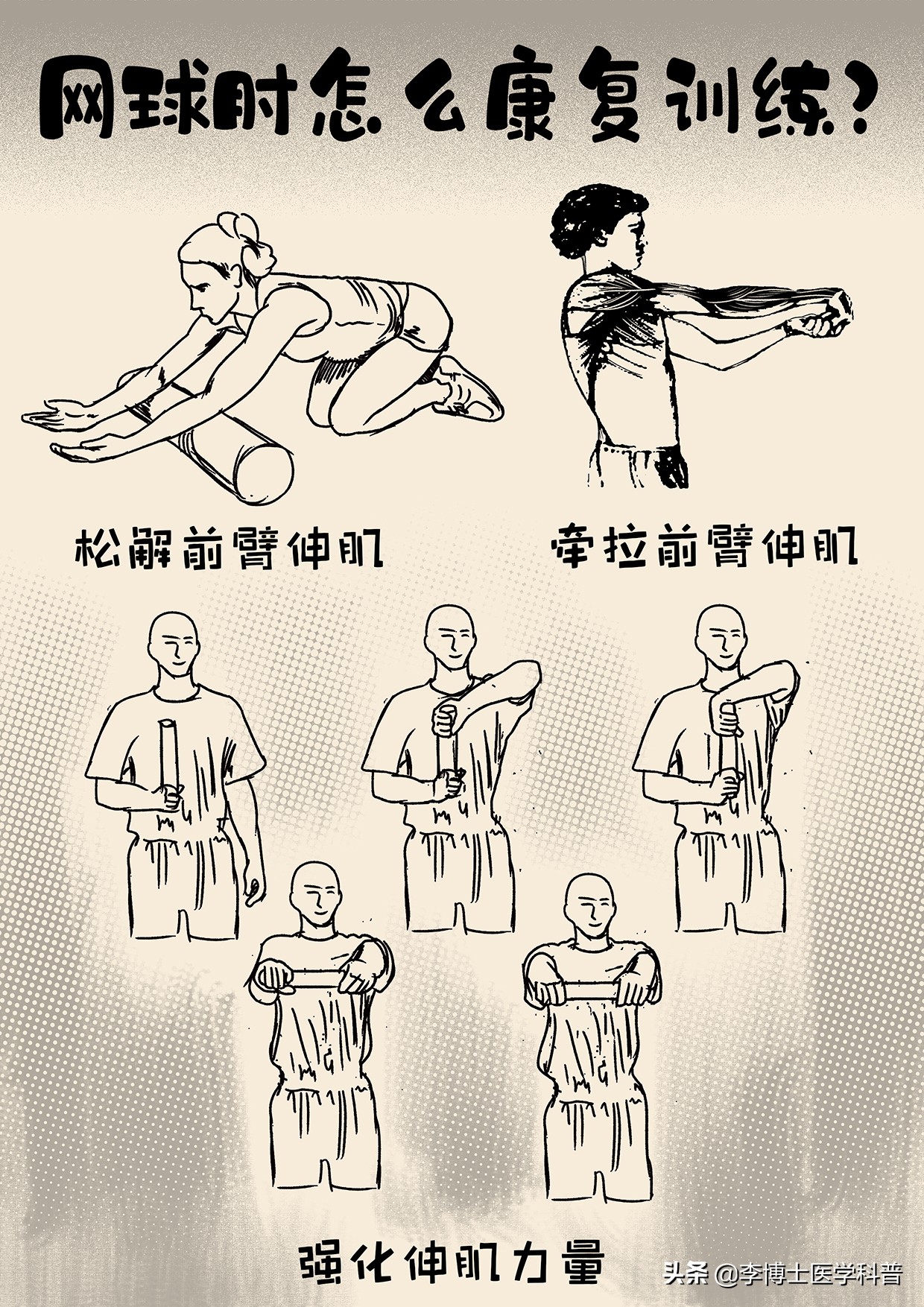 网球肘怎么康复训练?

松解前臂伸肌

牵拉前臂伸肌

强化伸肌力量

头条 @李博士医学科普