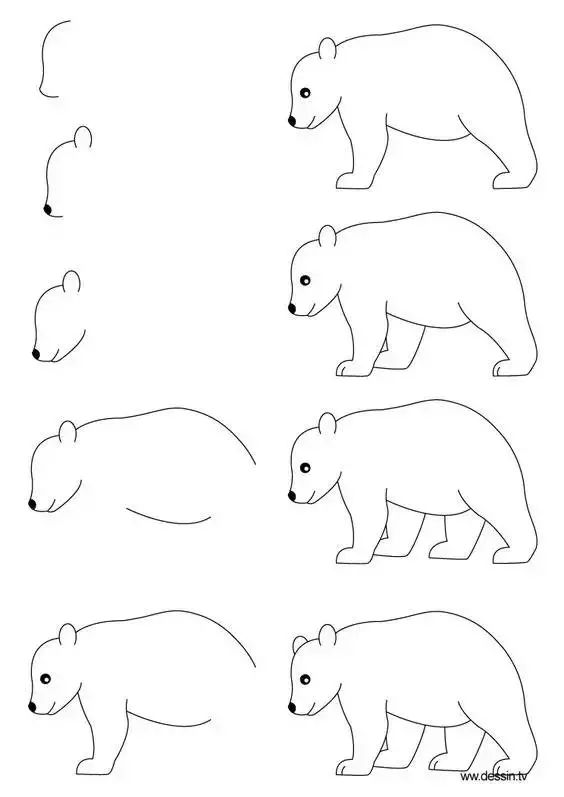 www.dessin.tv