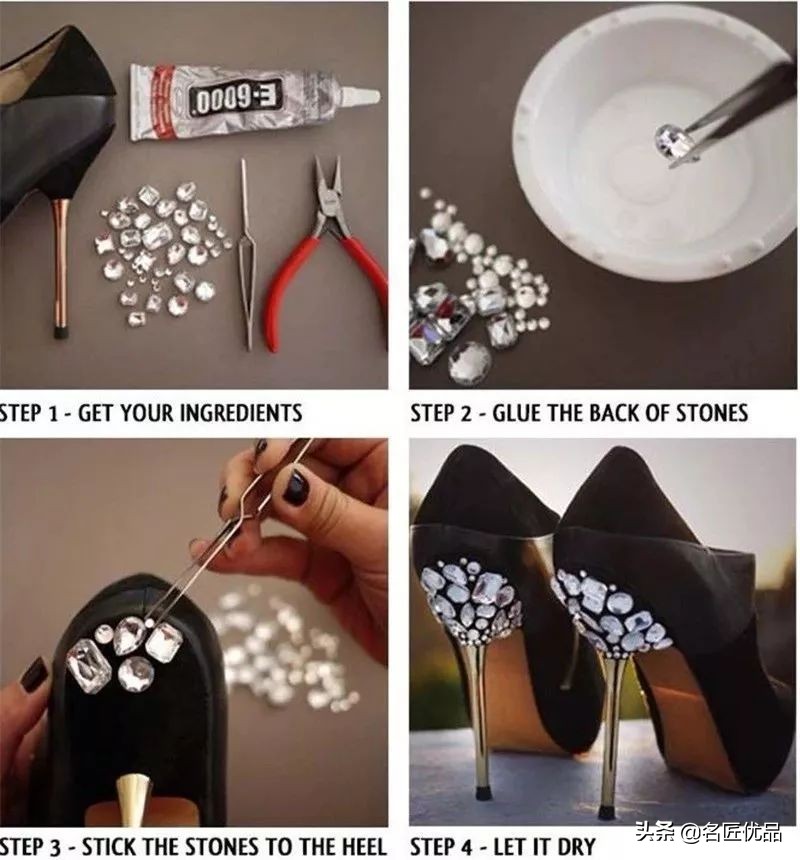 E-6000

STEP 1 - GET YOUR INGREDIENTS

STEP 2 - GLUE THE BACK OF STONES

STEP 3 - STICK THE STONES TO THE HEEL

STEP 4 - LET IT DRY

头条 @名匠优品