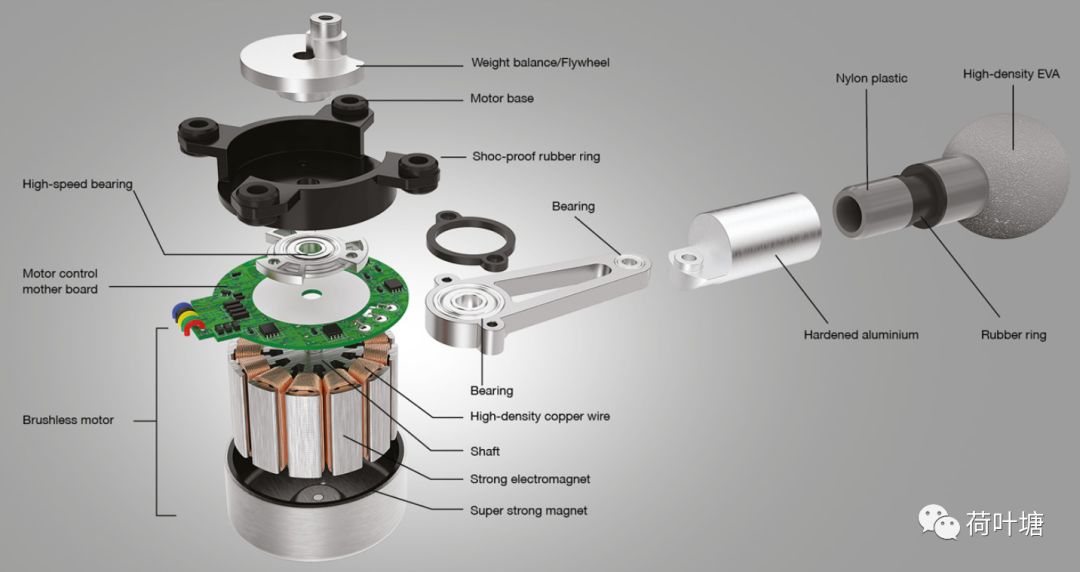 Weight balance/Flywheel

Motor base

Shoc-proof rubber ring

High-speed bearing

Motor control mother board

Brushless motor

Bearing

Bearing

High-density copper wire

Shaft

Strong electromagnet

Super strong magnet

Nylon plastic

High-density EVA

Hardened aluminium

Rubber ring

荷叶塘