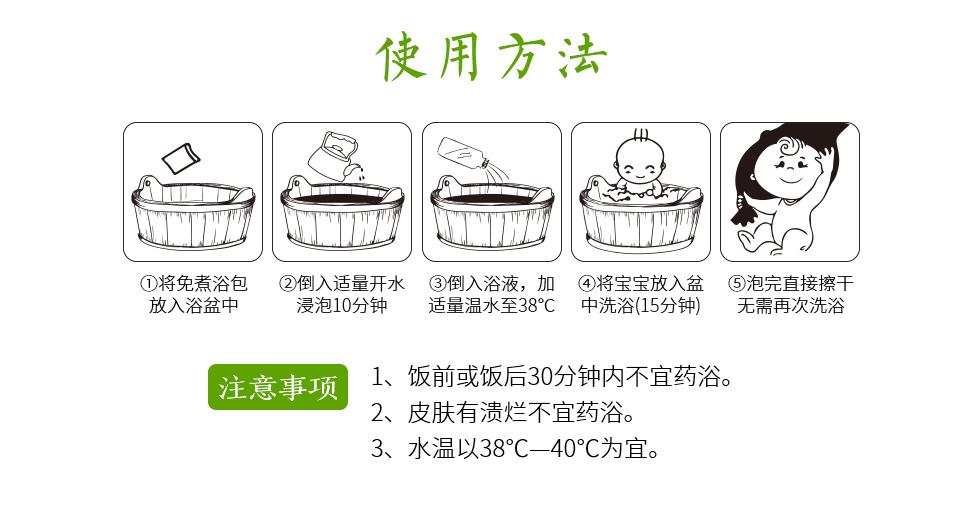 使用方法

①将免煮浴包放入浴盆中

②倒入适量开水浸泡10分钟

③倒入浴液，加适量温水至38°C

④将宝宝放入盆中洗浴(15分钟)

⑤泡完直接擦干无需再次洗浴

注意事项

1、饭前或饭后30分钟内不宜药浴。
2、皮肤有溃烂不宜药浴。
3、水温以38°C—40°C为宜。