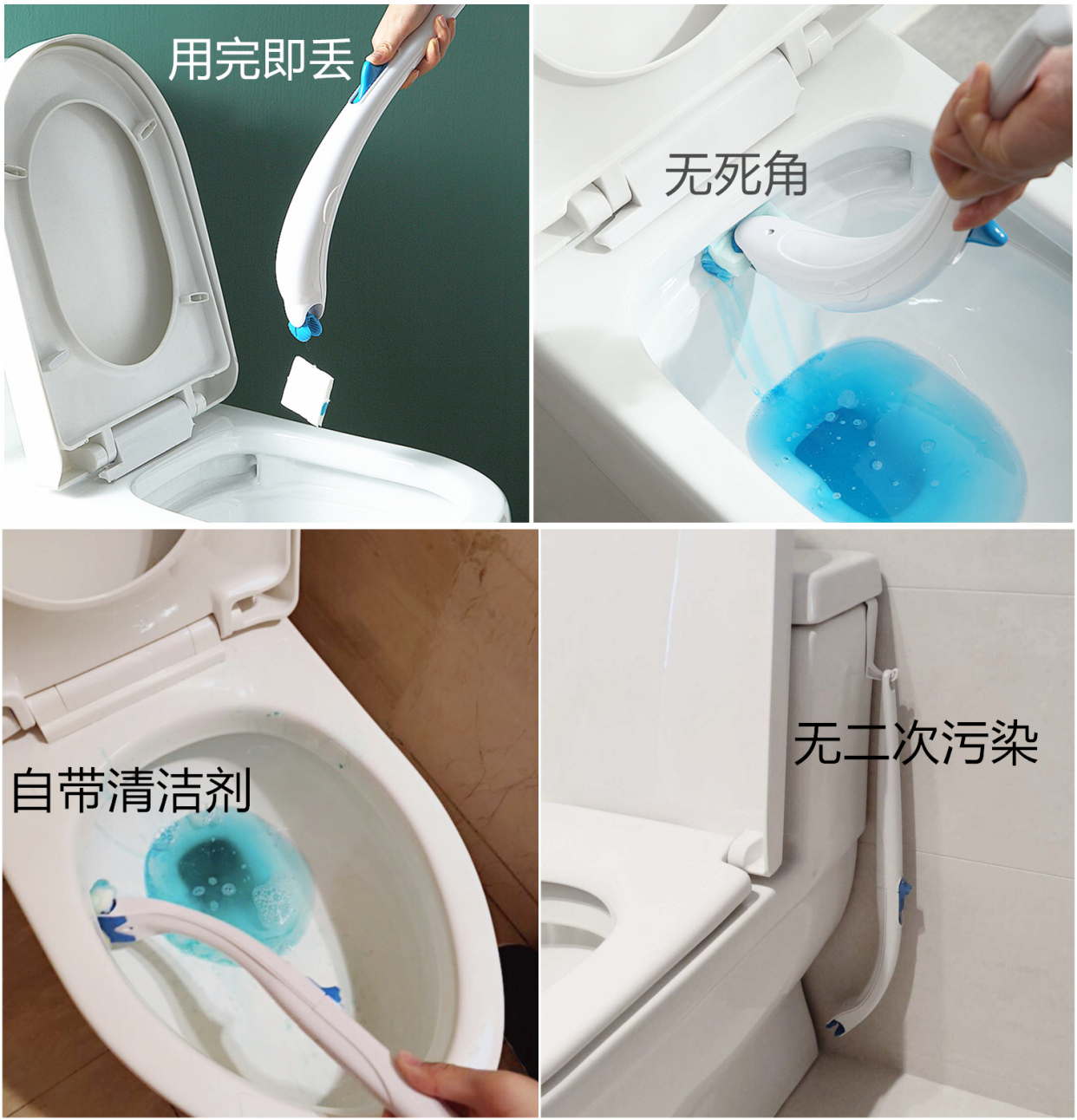 用完即丢

无死角

自带清洁剂

无二次污染