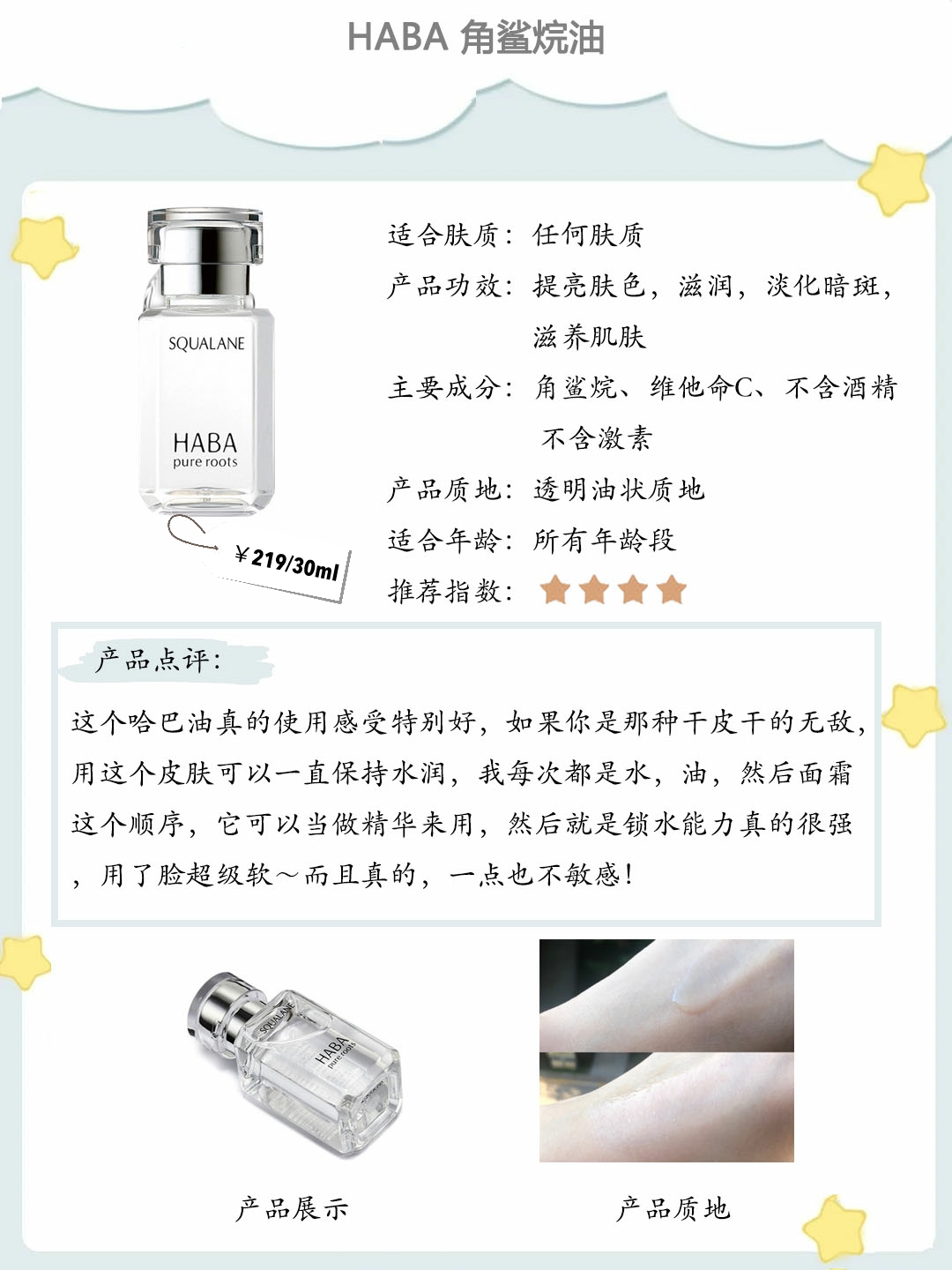 HABA 角鲨烷油

SQUALANE
HABA
pure roots

¥219/30ml

适合肤质：任何肤质
产品功效：提亮肤色，滋润，淡化暗斑，滋养肌肤
主要成分：角鲨烷、维他命C、不含酒精 不含激素
产品质地：透明油状质地
适合年龄：所有年龄段
推荐指数：

产品点评：

这个哈巴油真的使用感受特别好，如果你是那种干皮干的无敌，用这个皮肤可以一直保持水润，我每次都是水，油，然后面霜这个顺序，它可以当做精华来用，然后就是锁水能力真的很强，用了脸超级软～而且真的，一点也不敏感！

SQUALANE
HABA
pure roots

产品展示

产品质地