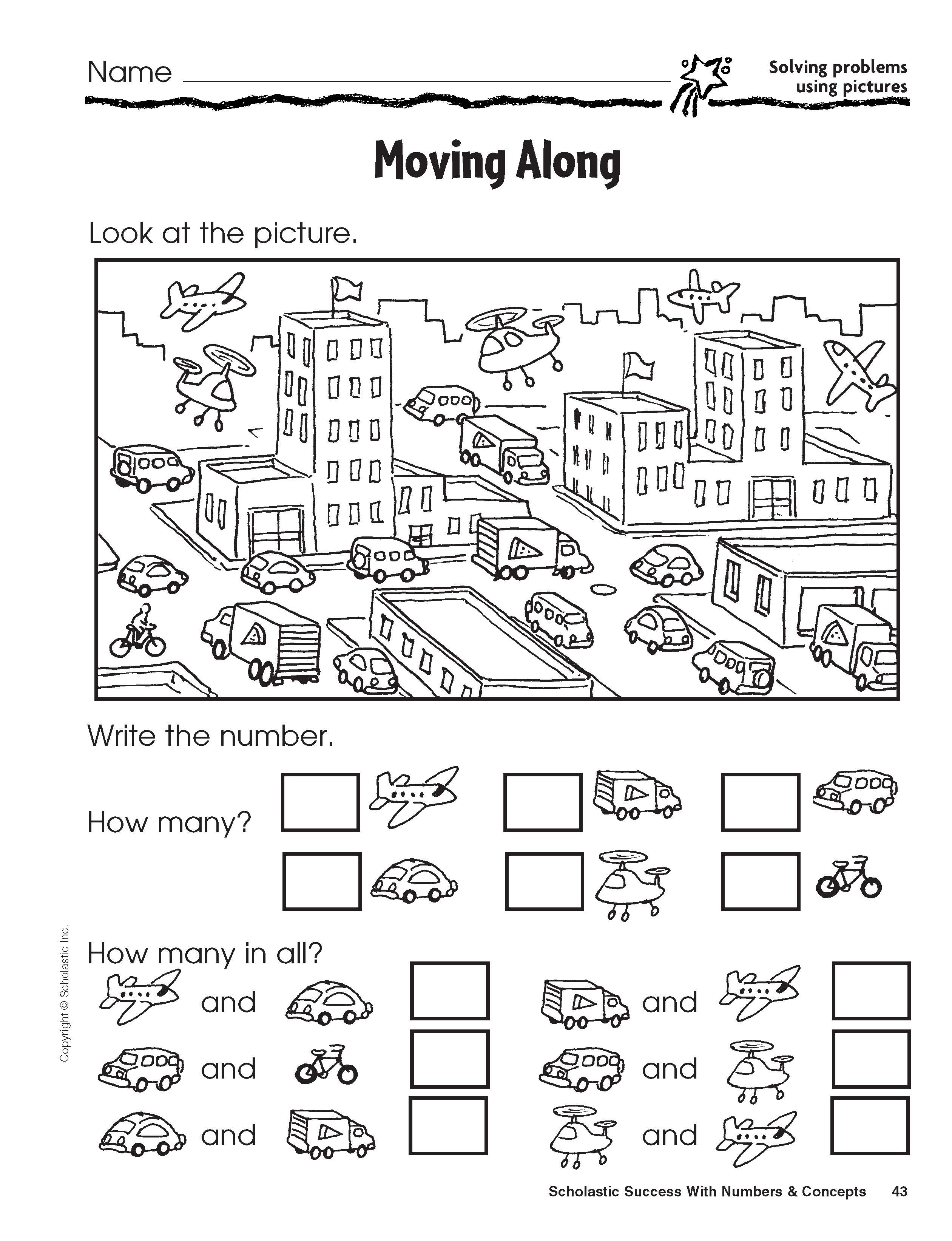 Name

Solving problems using pictures

Moving Along

Look at the picture.

Write the number.

How many?

How many in all?

and

and

and

and

and

and

Copyright © Scholastic Inc.

Scholastic Success With Numbers & Concepts 43