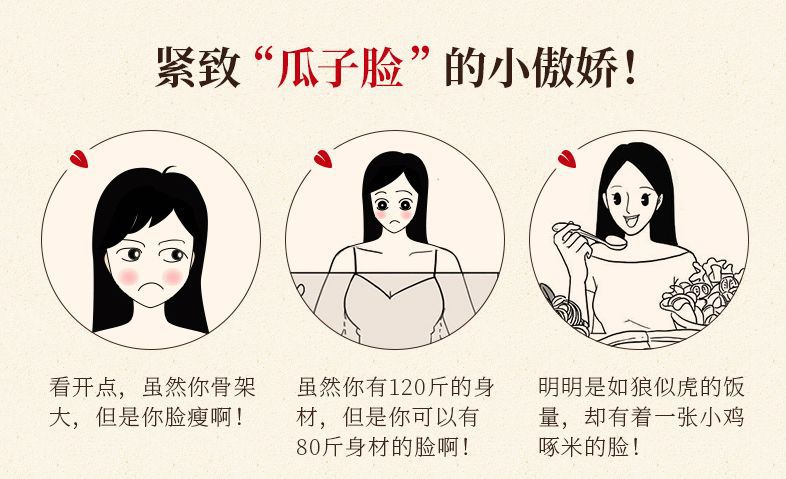 紧致“瓜子脸”的小傲娇！

看开点，虽然你骨架大，但是你脸瘦啊！

虽然你有120斤的身材，但是你可以有80斤身材的脸啊！

明明是如狼似虎的饭量，却有着一张小鸡啄米的脸！