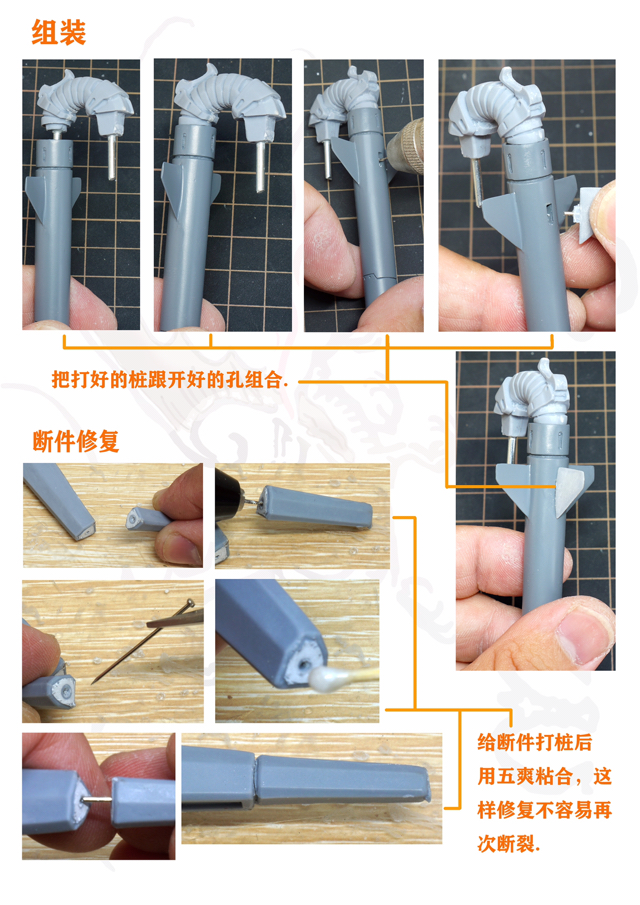 组装

把打好的桩跟开好的孔组合.

断件修复

给断件打桩后用五爽粘合，这样修复不容易再次断裂.