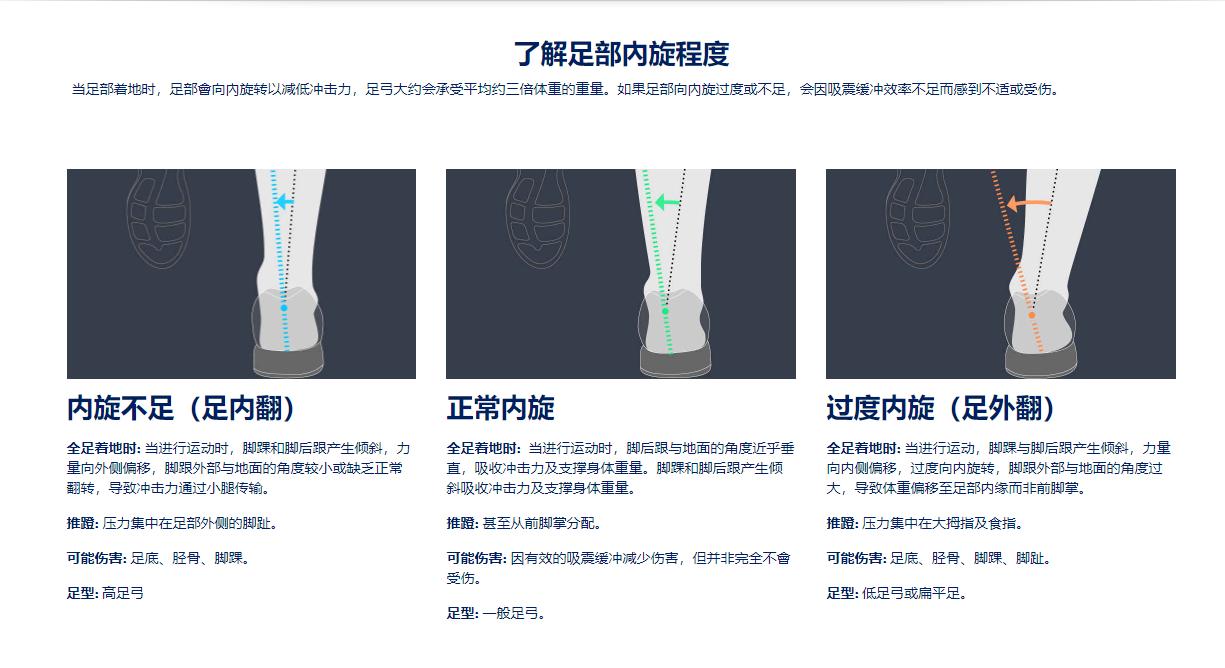 了解足部内旋程度

当足部着地时，足部會向内旋转以减低冲击力，足弓大约会承受平均约三倍体重的重量。如果足部向内旋过度或不足，会因吸震缓冲效率不足而感到不适或受伤。

内旋不足（足内翻）

全足着地时: 当进行运动时，脚踝和脚后跟产生倾斜，力量向外侧偏移，脚跟外部与地面的角度较小或缺乏正常翻转，导致冲击力通过小腿传输。

推蹬: 压力集中在足部外侧的脚趾。

可能伤害: 足底、胫骨、脚踝。

足型: 高足弓

正常内旋

全足着地时: 当进行运动时，脚后跟与地面的角度近乎垂直，吸收冲击力及支撑身体重量。脚踝和脚后跟产生倾斜吸收冲击力及支撑身体重量。

推蹬: 甚至从前脚掌分配。

可能伤害: 因有效的吸震缓冲减少伤害，但并非完全不會受伤。

足型: 一般足弓。

过度内旋（足外翻）

全足着地时: 当进行运动，脚踝与脚后跟产生倾斜，力量向内侧偏移，过度向内旋转，脚跟外部与地面的角度过大，导致体重偏移至足部内缘而非前脚掌。

推蹬: 压力集中在大拇指及食指。

可能伤害: 足底、胫骨、脚踝、脚趾。

足型: 低足弓或扁平足。