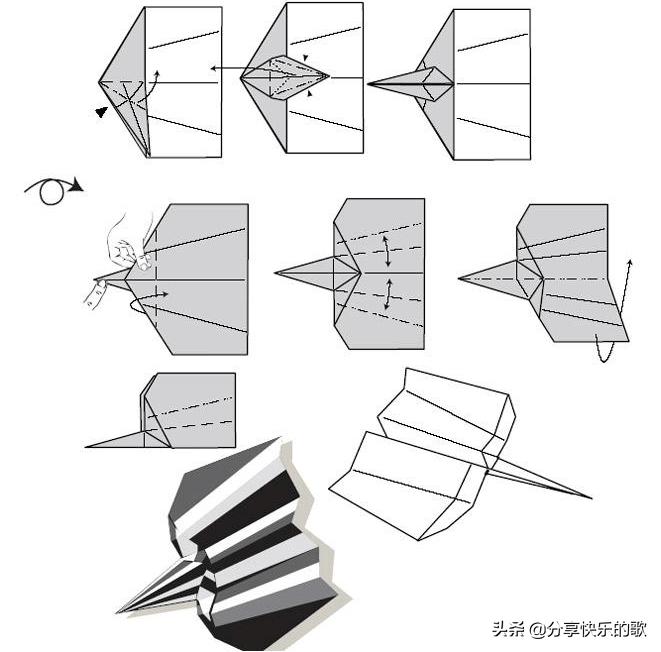 头条 @分享快乐的歌