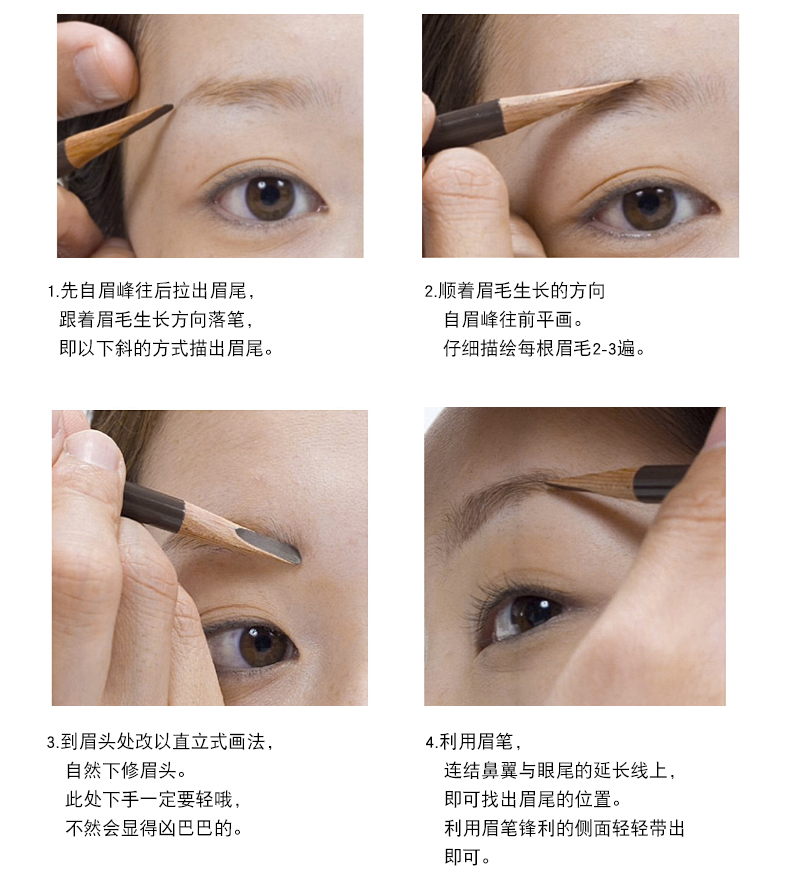 1.先自眉峰往后拉出眉尾，
跟着眉毛生长方向落笔，
即以下斜的方式描出眉尾。

2.顺着眉毛生长的方向
自眉峰往前平画。
仔细描绘每根眉毛2-3遍。

3.到眉头处改以直立式画法，
自然下修眉头。
此处下手一定要轻哦，
不然会显得凶巴巴的。

4.利用眉笔，
连结鼻翼与眼尾的延长线上，
即可找出眉尾的位置。
利用眉笔锋利的侧面轻轻带出
即可。