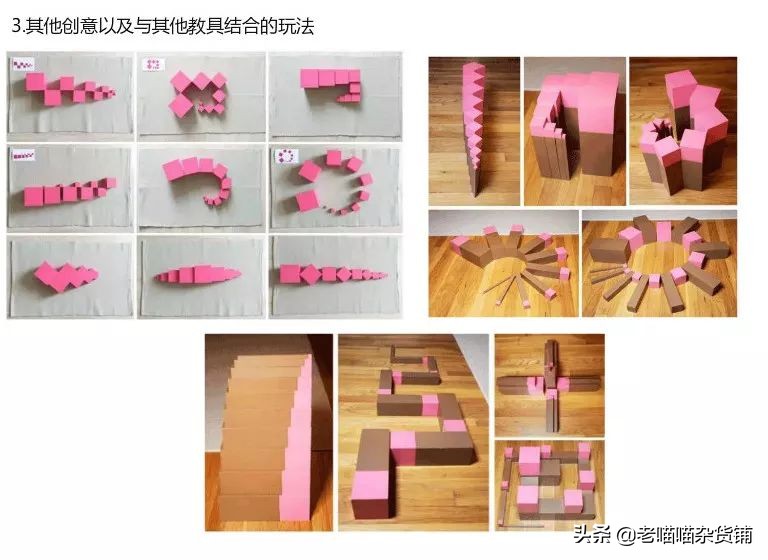 3.其他创意以及与其他教具结合的玩法

头条 @老喵喵杂货铺