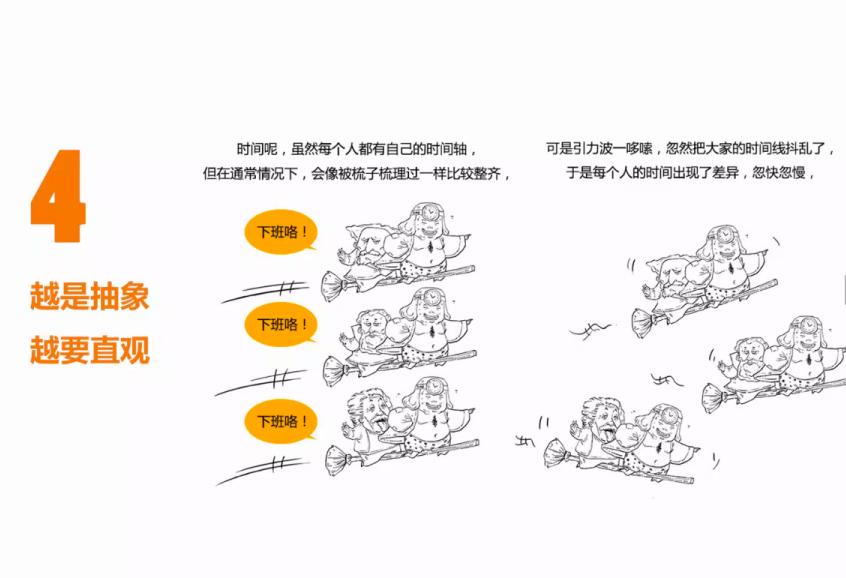 4

越是抽象
越要直观

时间呢，虽然每个人都有自己的时间轴，
但在通常情况下，会像被梳子梳理过一样比较整齐，

下班咯！

下班咯！

下班咯！

可是引力波一哆嗦，忽然把大家的时间线抖乱了，
于是每个人的时间出现了差异，忽快忽慢，